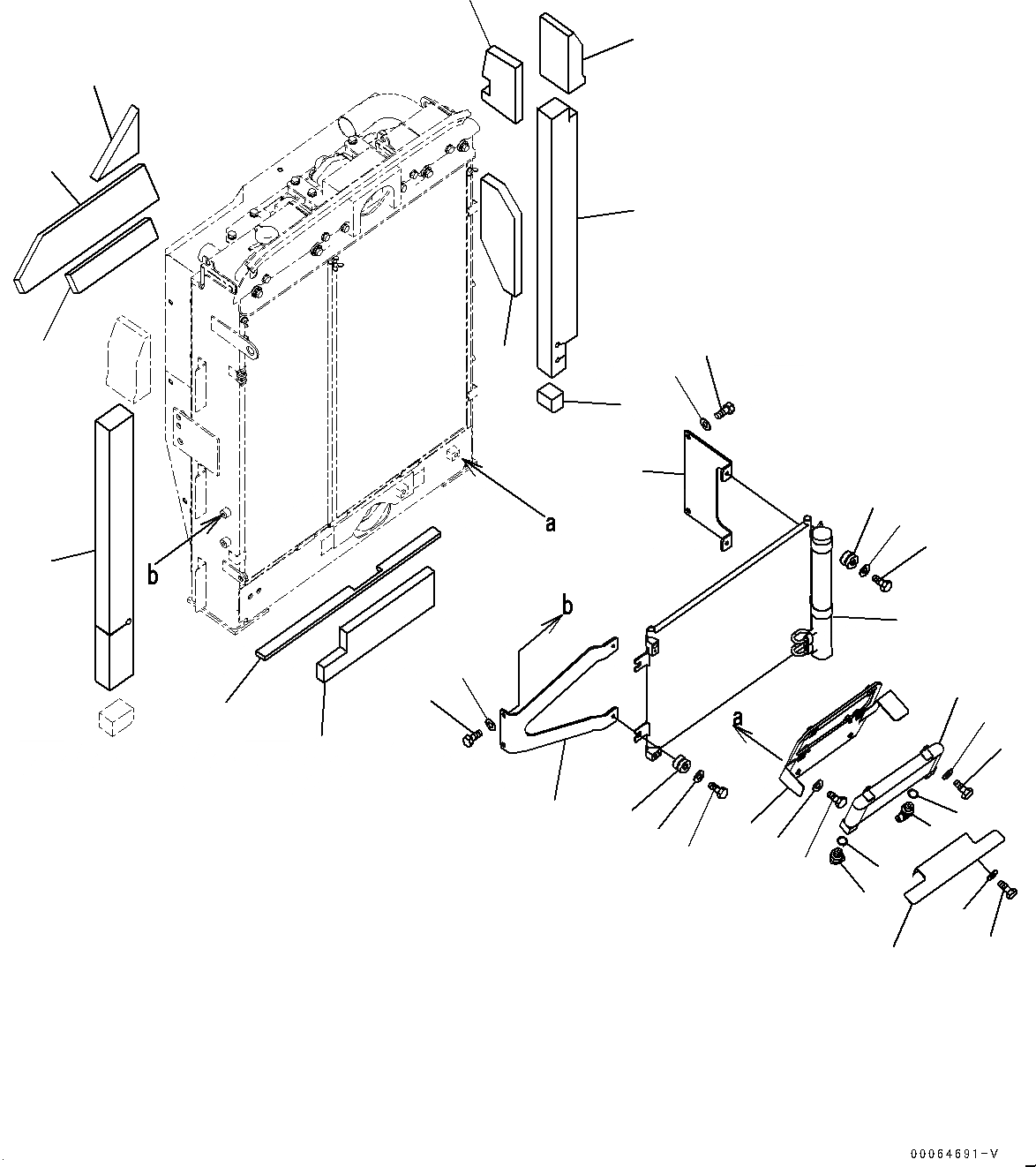 a

b

b

a

00064691-V