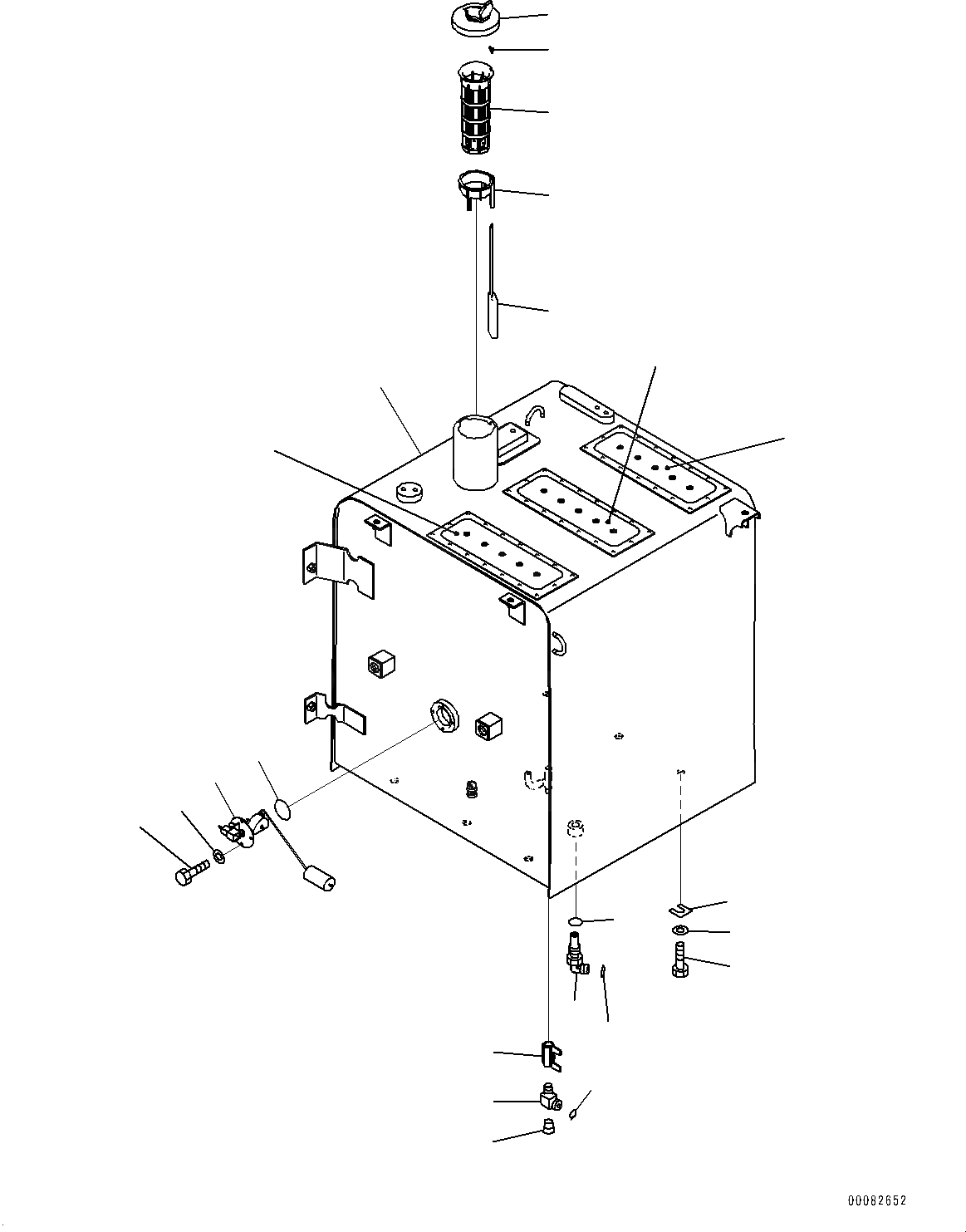 00082652