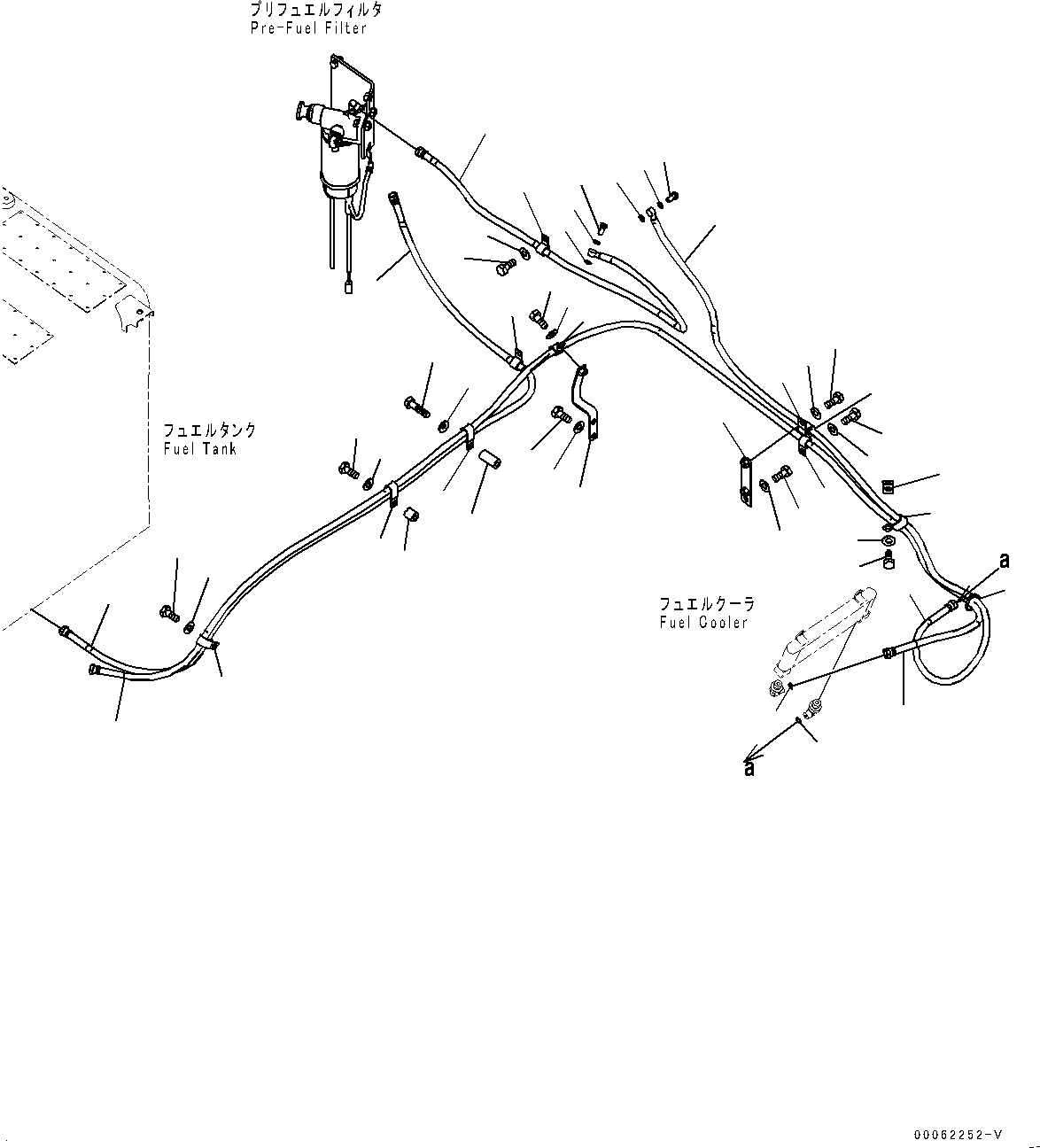 プリフュエルフィルタ
Pre-Fuel Filter

フュエルタンク
Fuel Tank

フュエルクーラ
Fuel Cooler

a

a

00062252-V