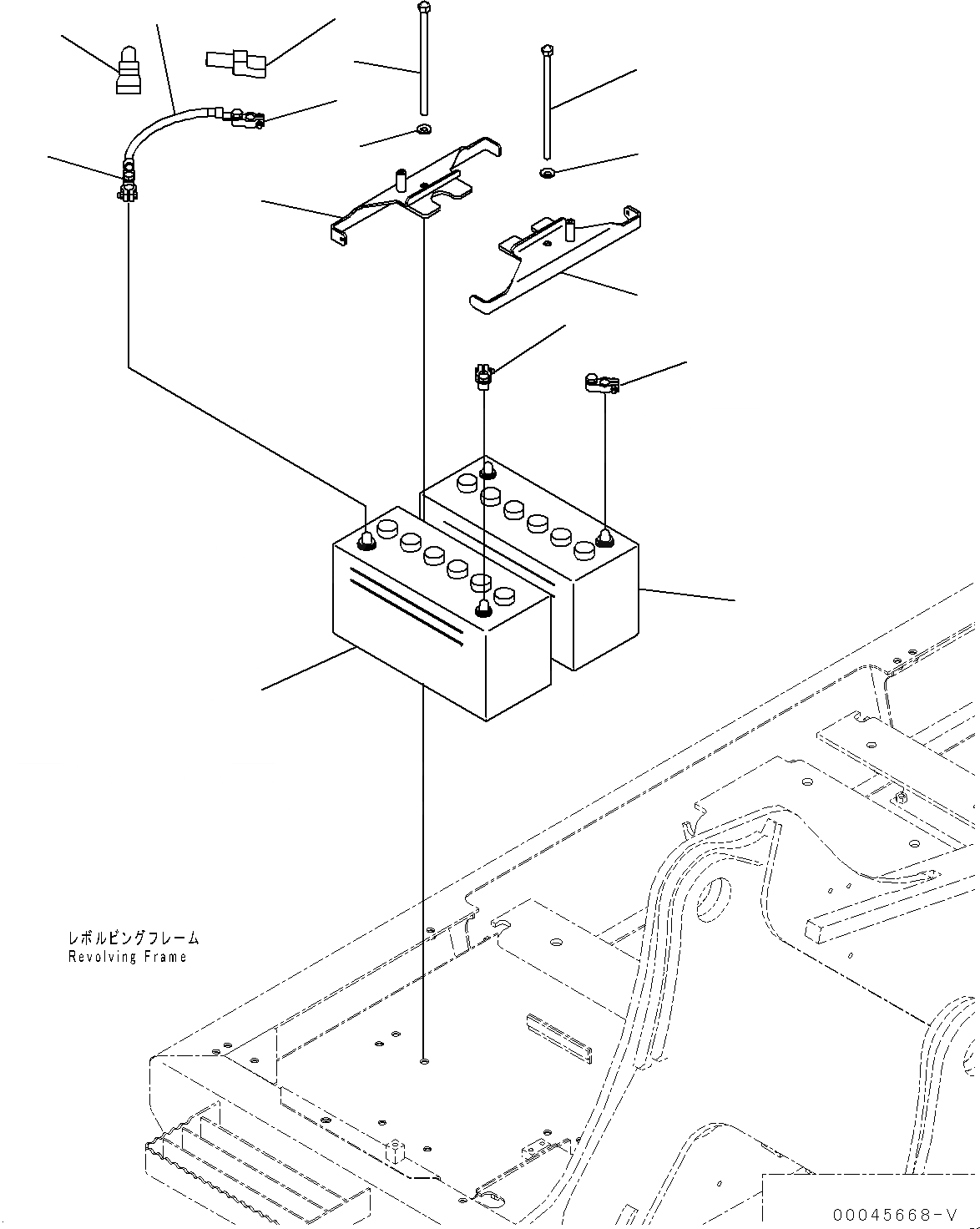 レボルビングフレーム
Revolving Frame

00045668-V