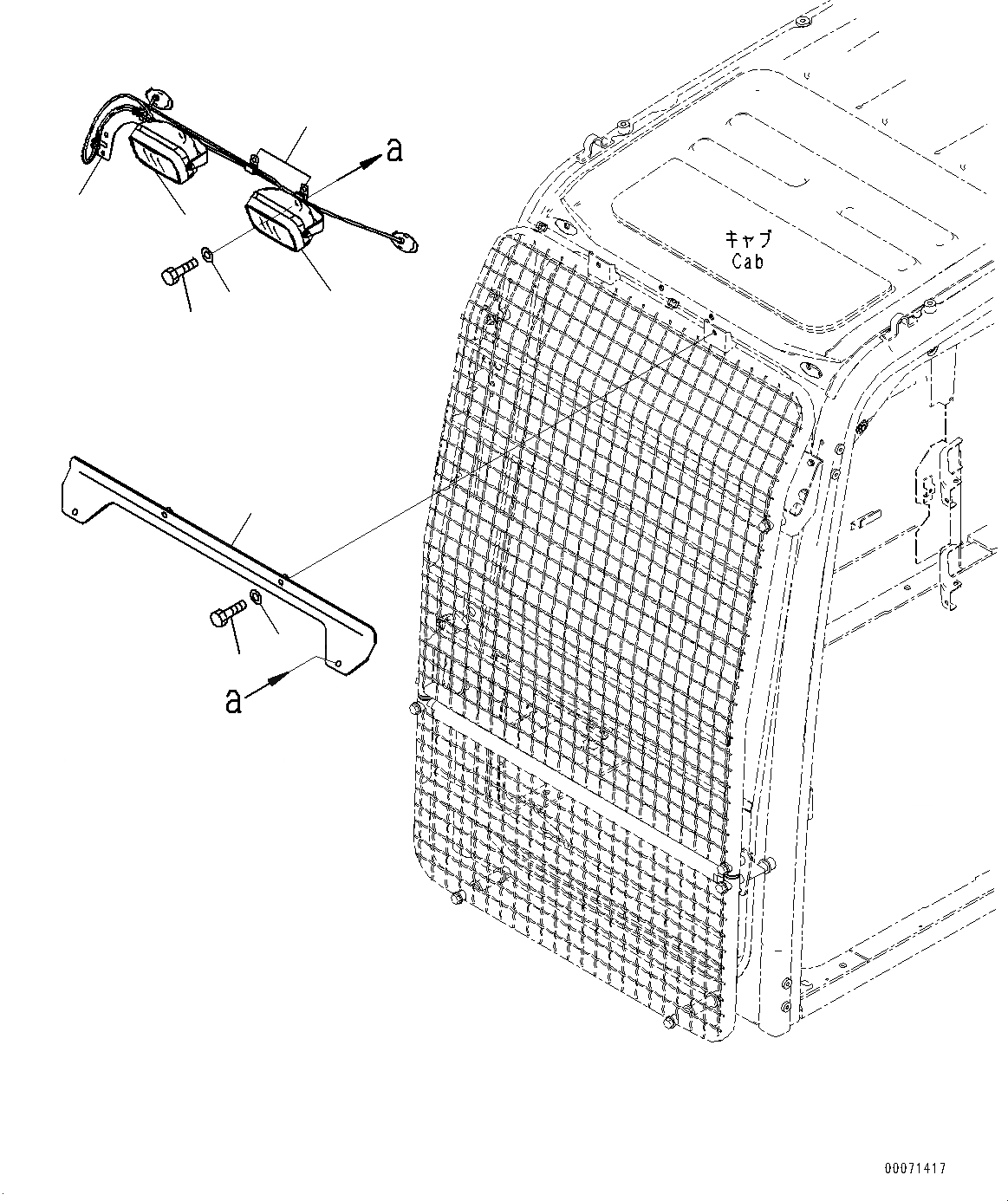 a

キャブ
Cab

a

00071417