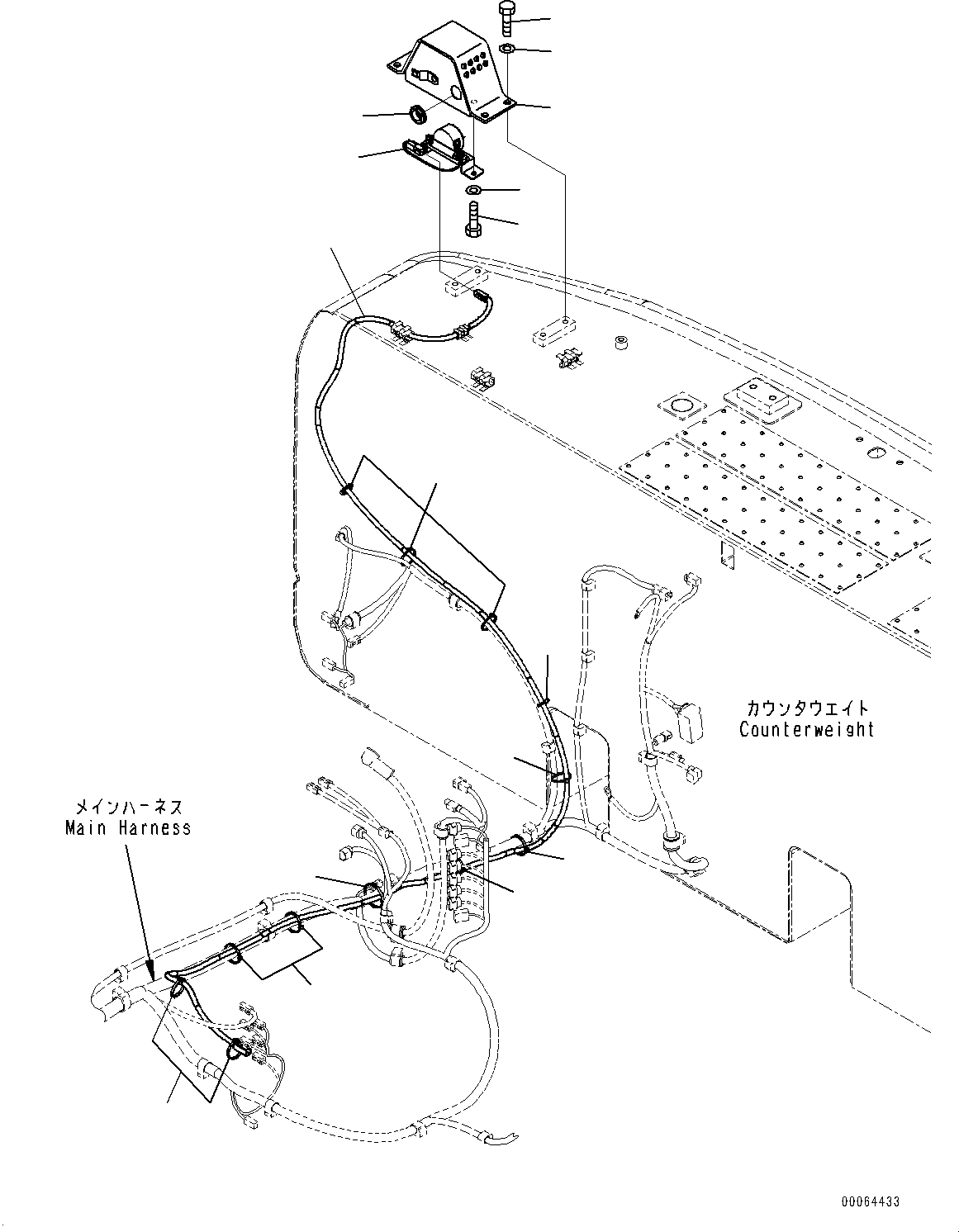 カウンタウエイト
Counterweight

メインハーネス
Main Harness

00064433