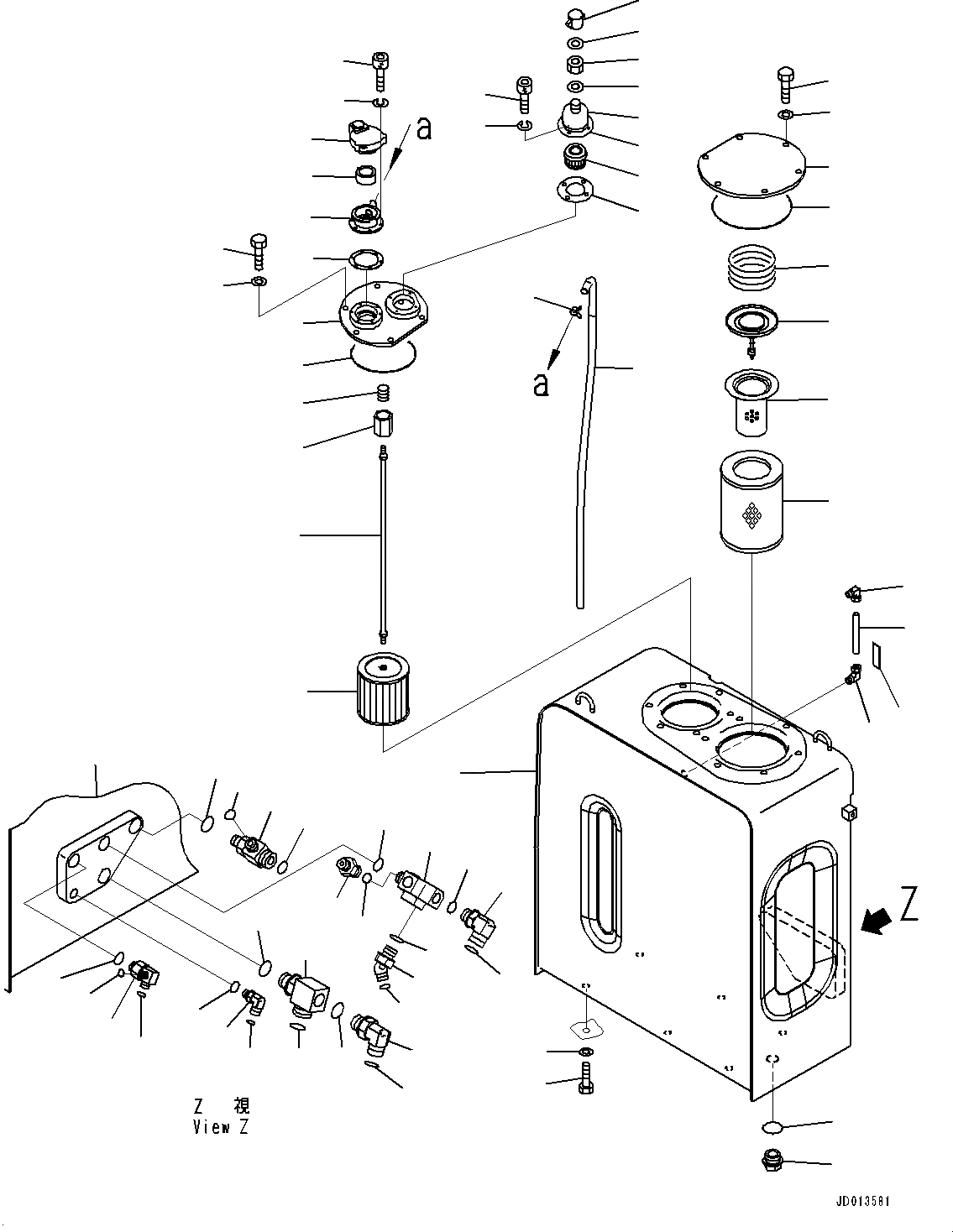 a

a

Z

Z 視
View Z

JD013581