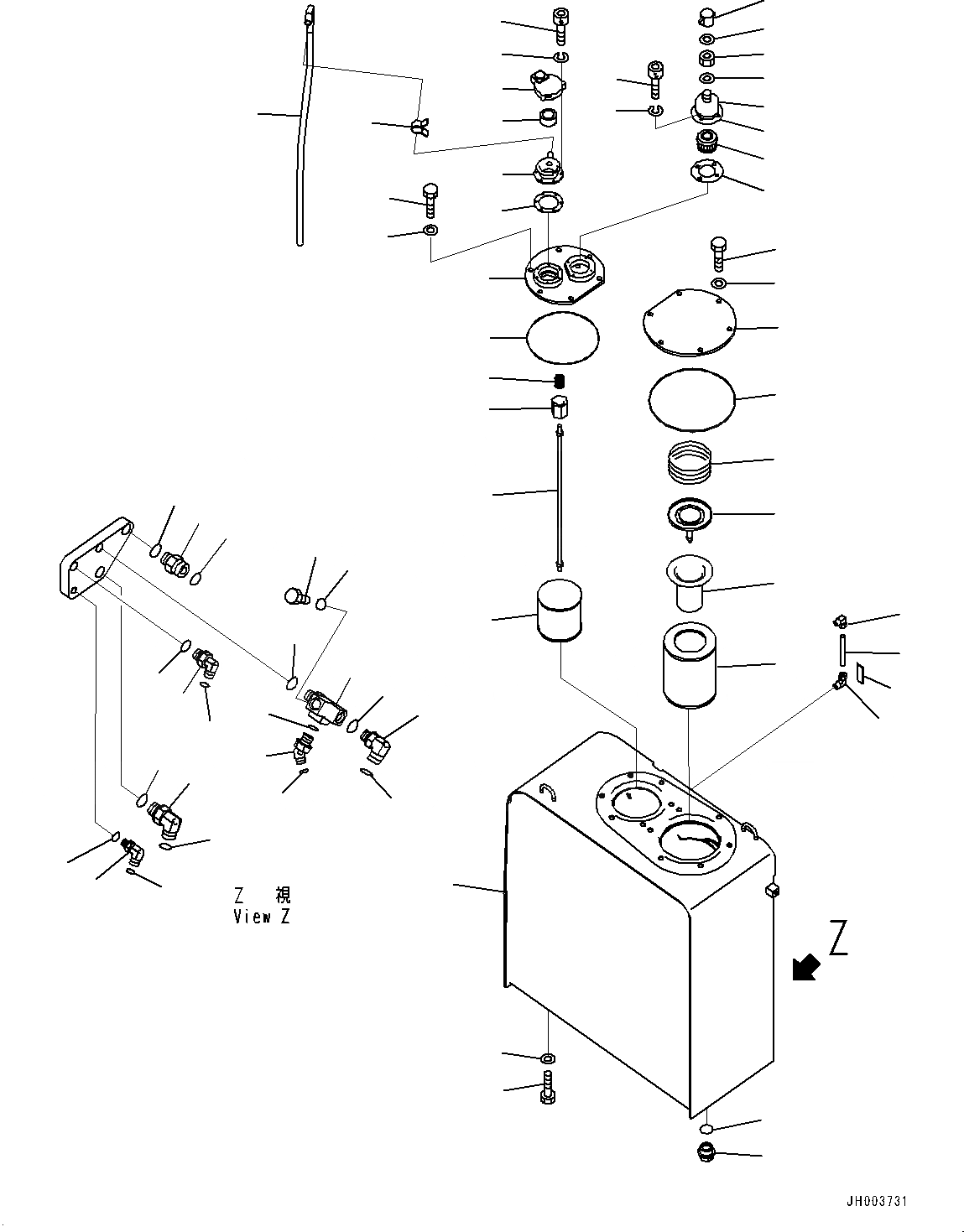 Z 視
View Z

Z

JH003731