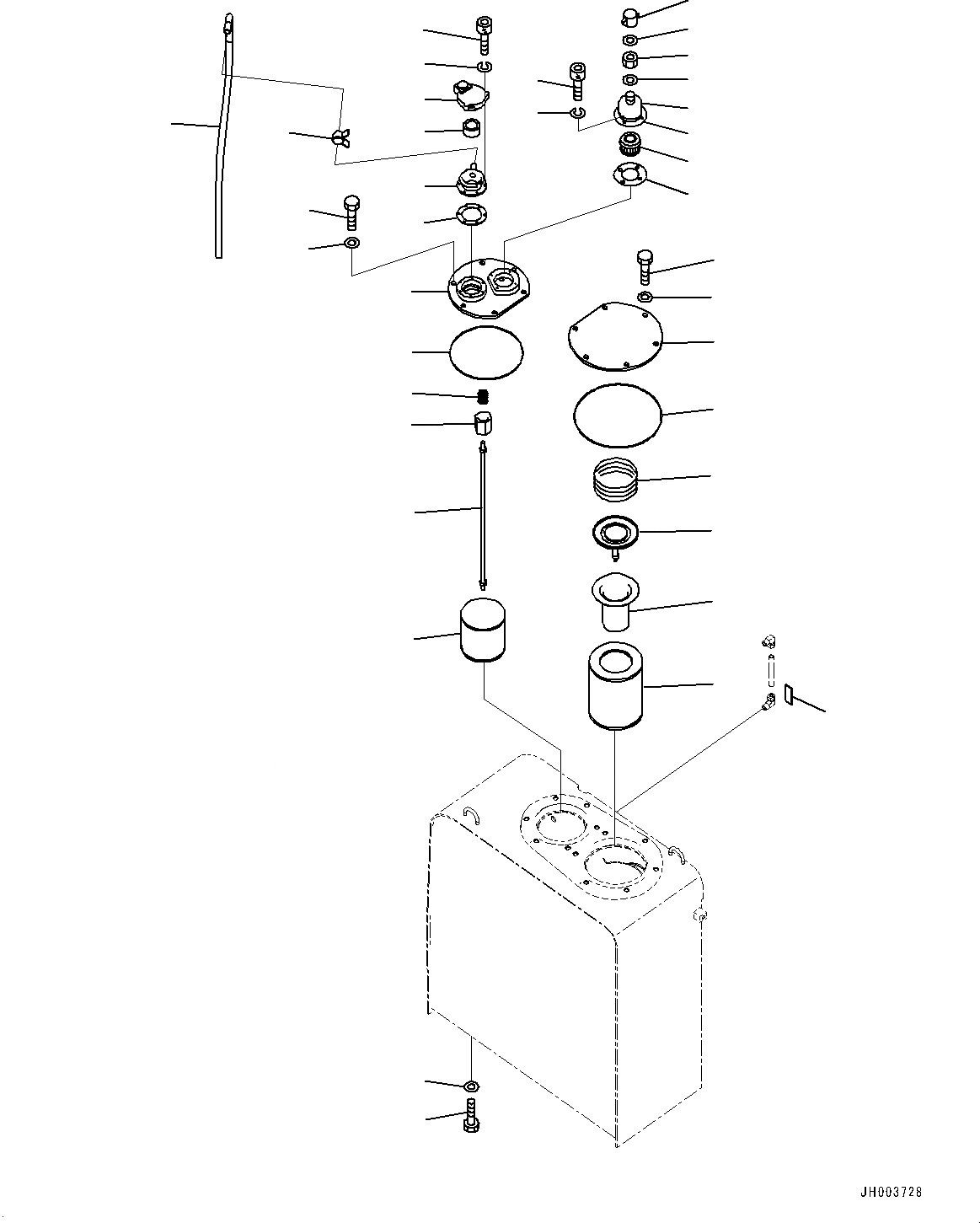 JH003728