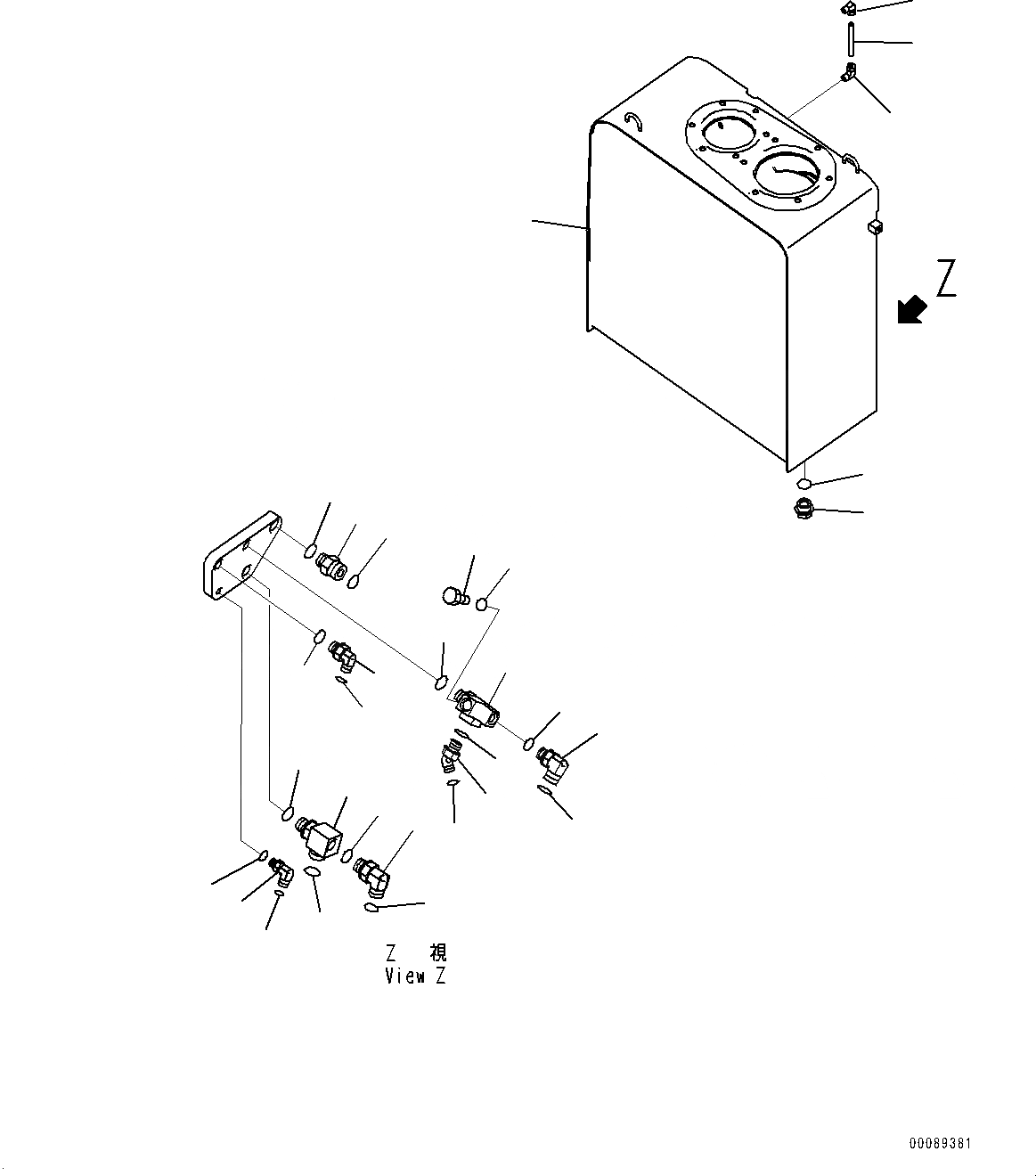 Z

Z 視
View Z

00089381