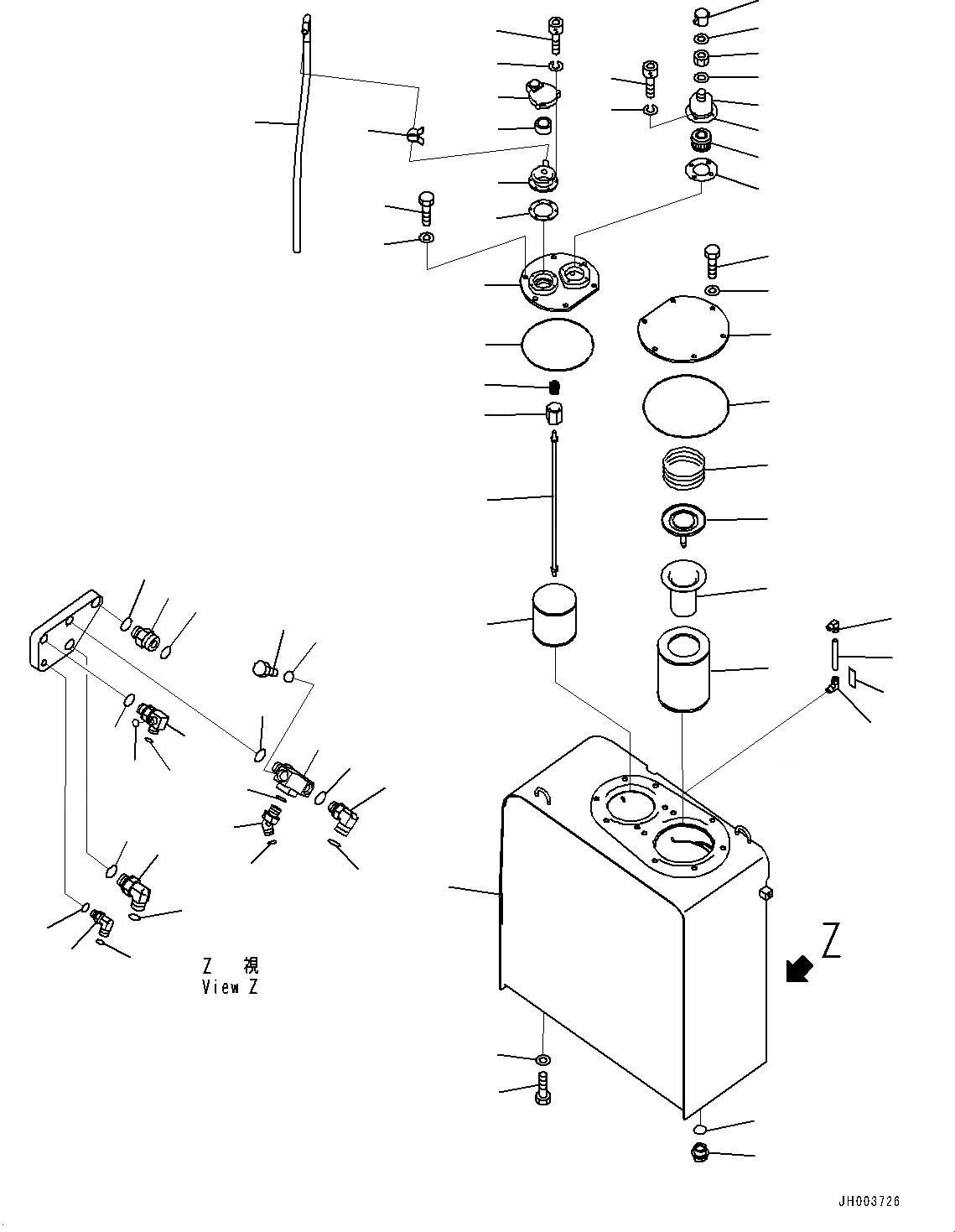 Z 視
View Z

Z

JH003726