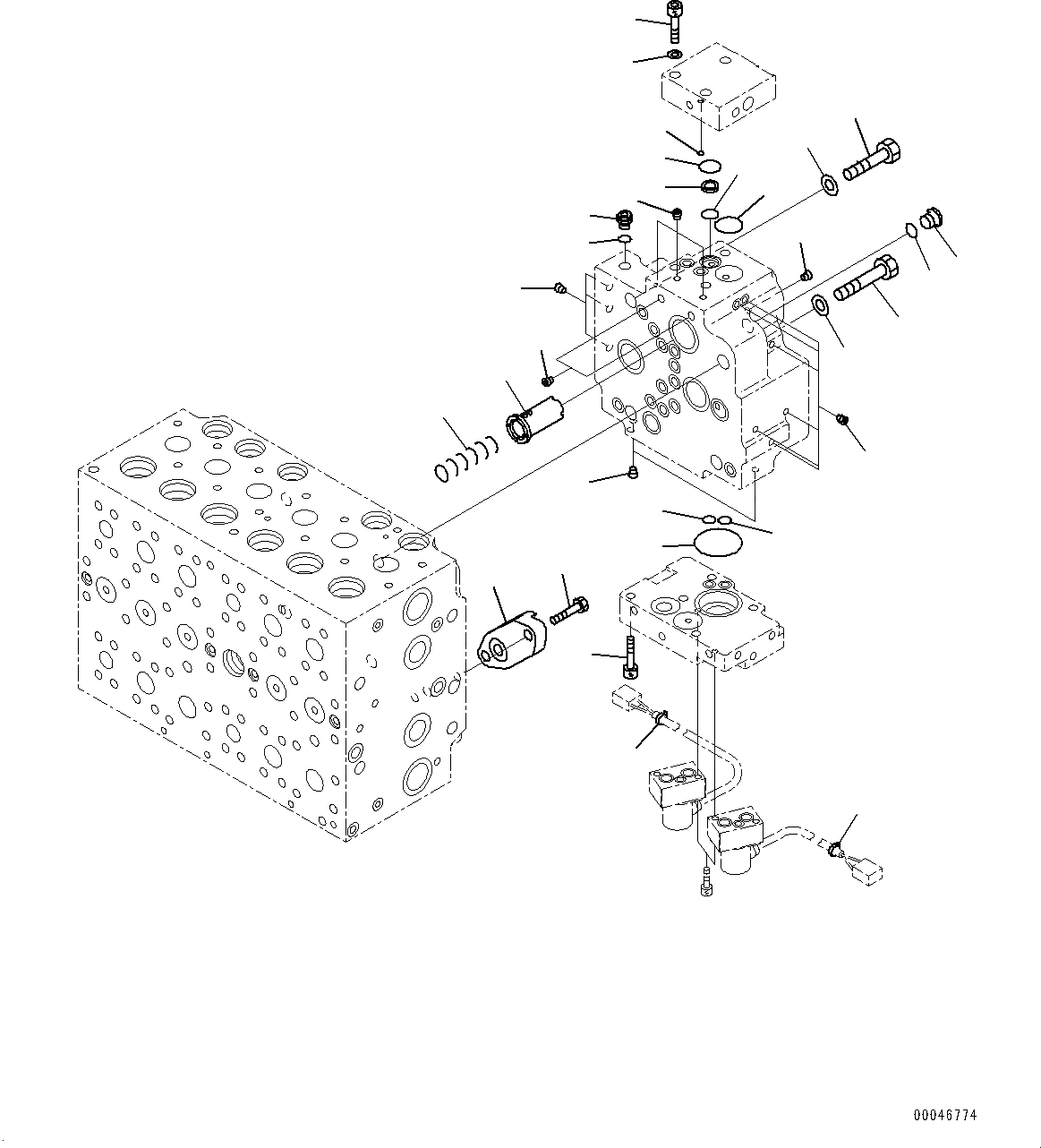 00046774