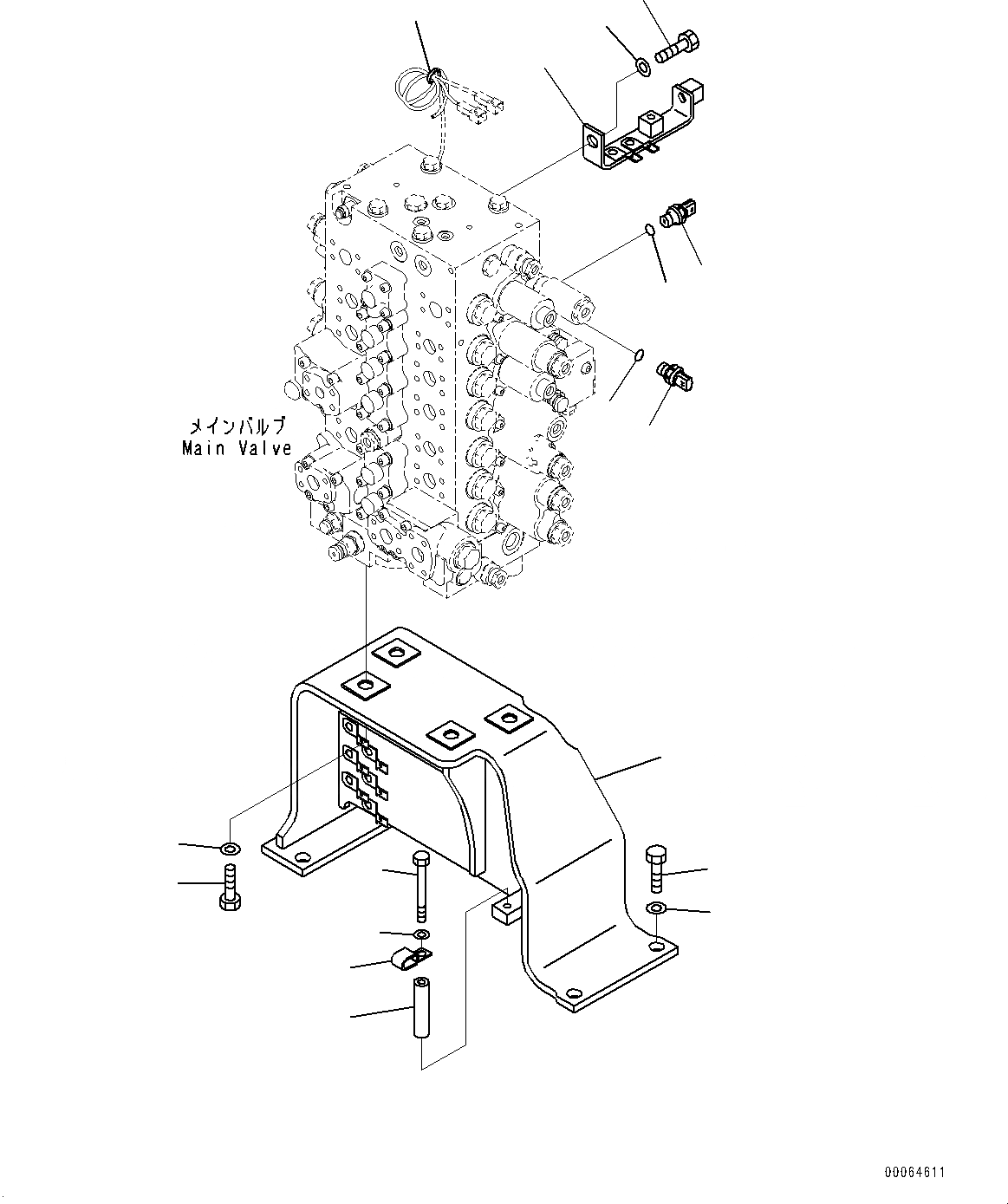 メインバルブ
Main Valve

00064611