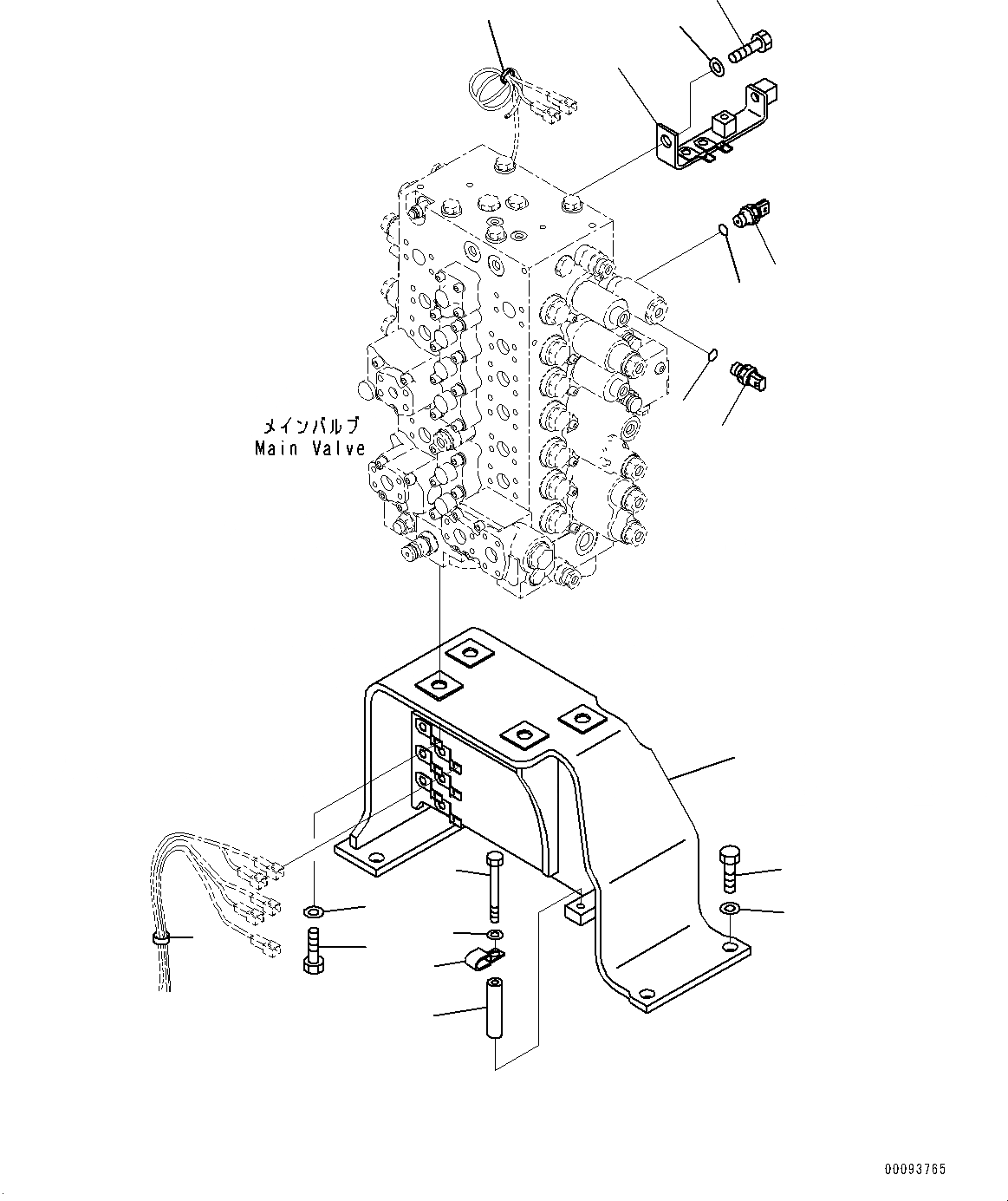 メインバルブ
Main Valve

00093765