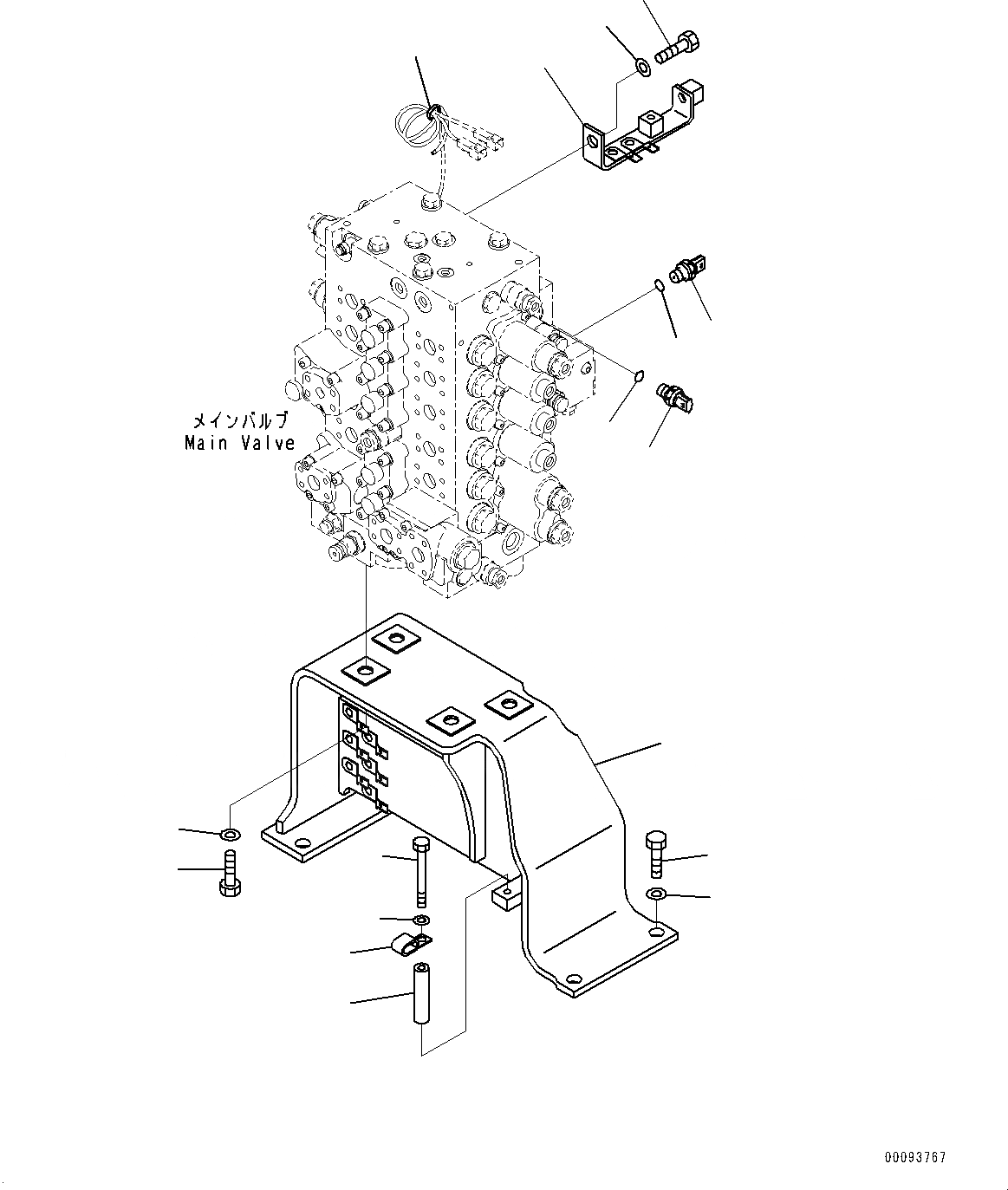 メインバルブ
Main Valve

00093767