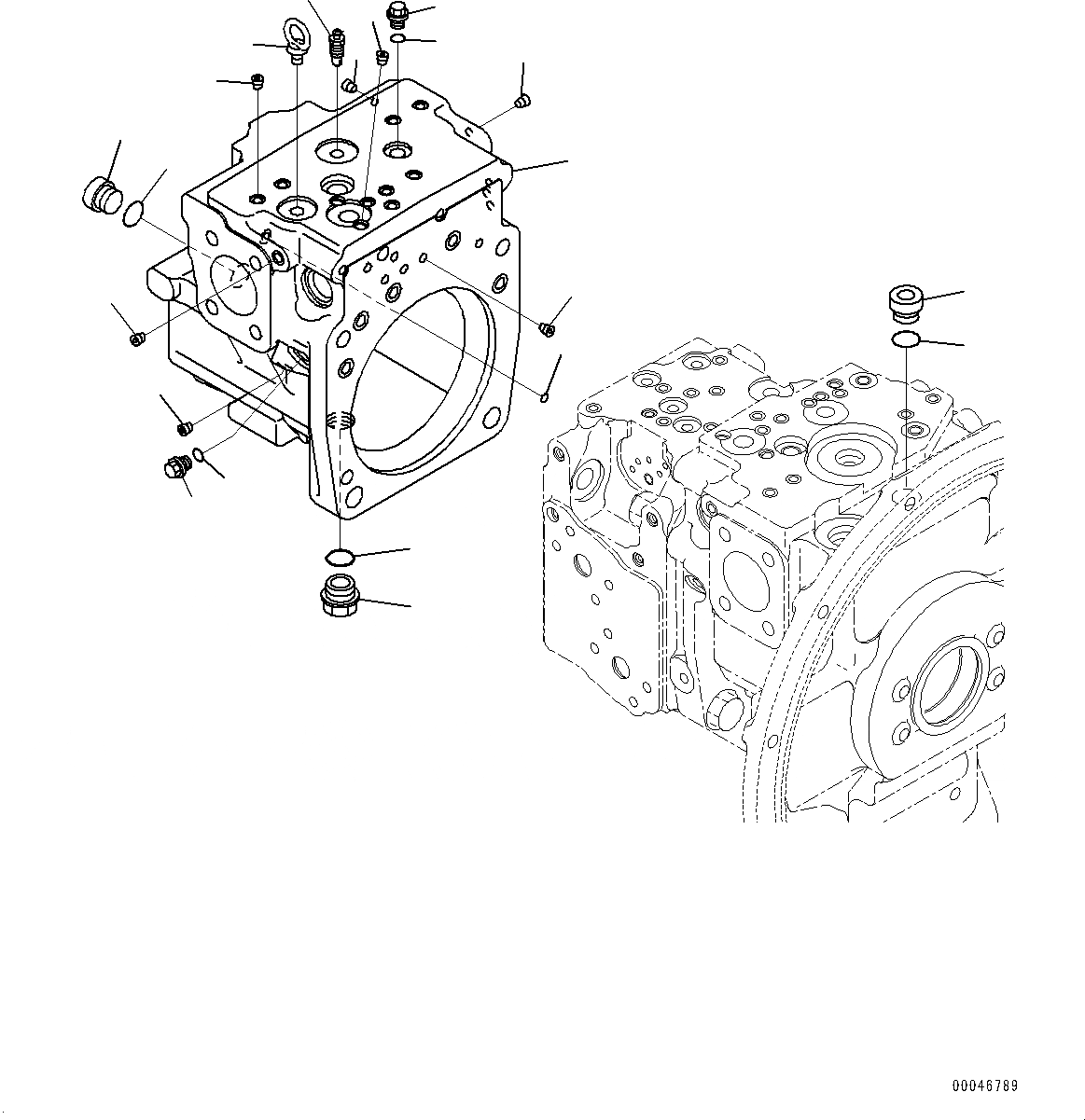 00046789