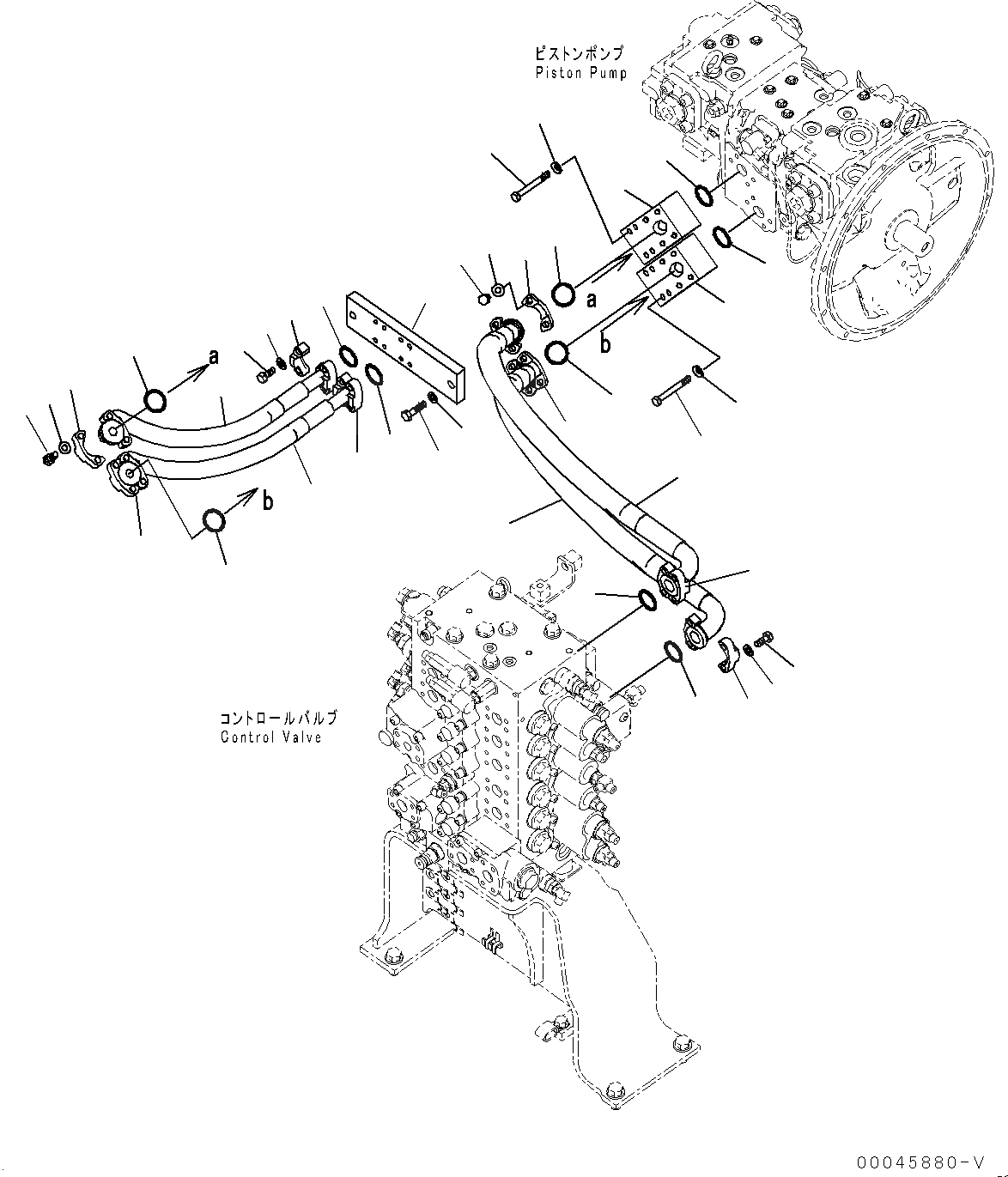 ピストンポンプ
Piston Pump

a

b

a

b

コントロールバルブ
Control Valve

00045880-V