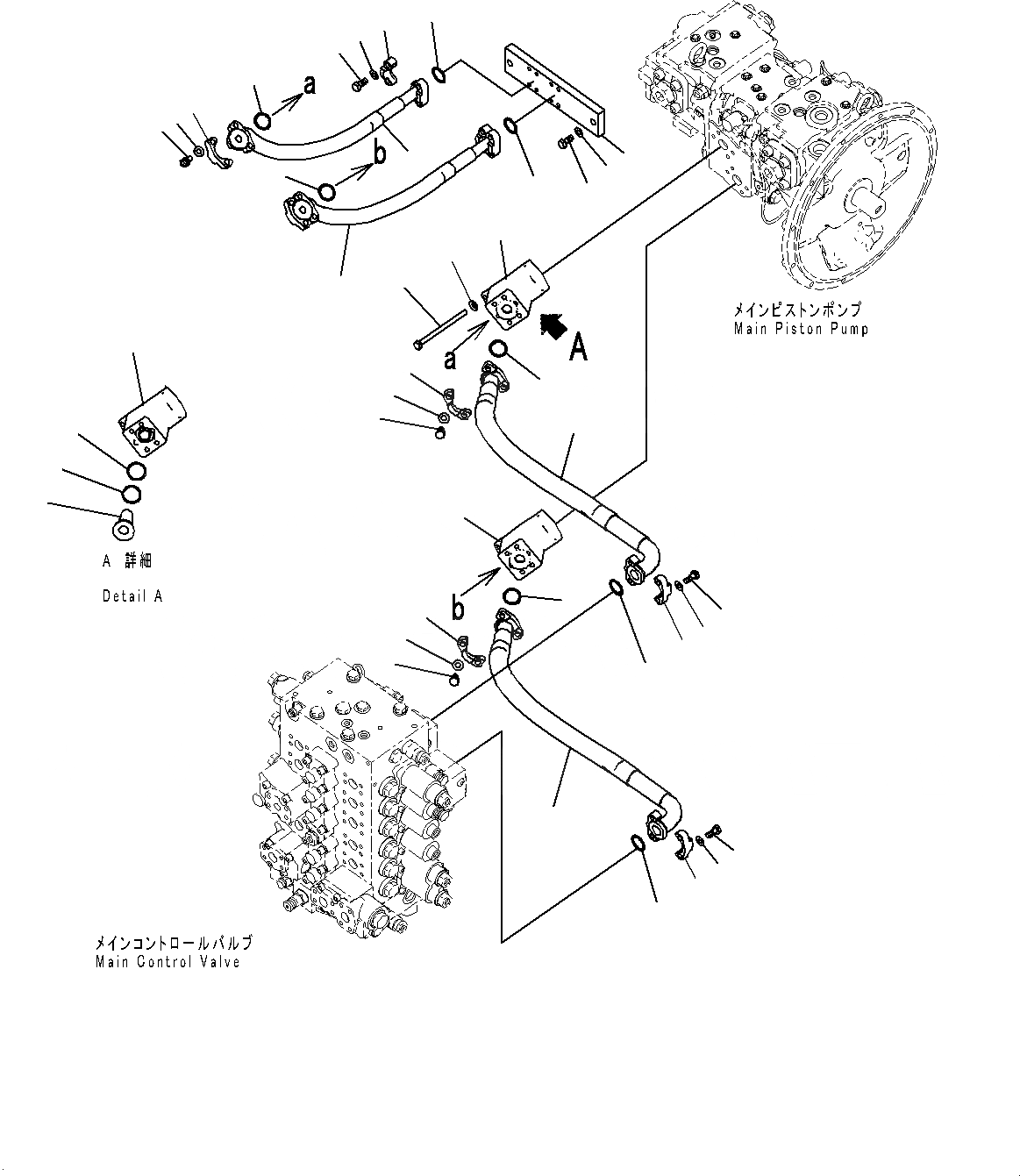 a
b
メインピストンポンプ
Main Piston Pump
a
A
A 詳細
Detail A
b
メインコントロールバルブ
Main Control Valve