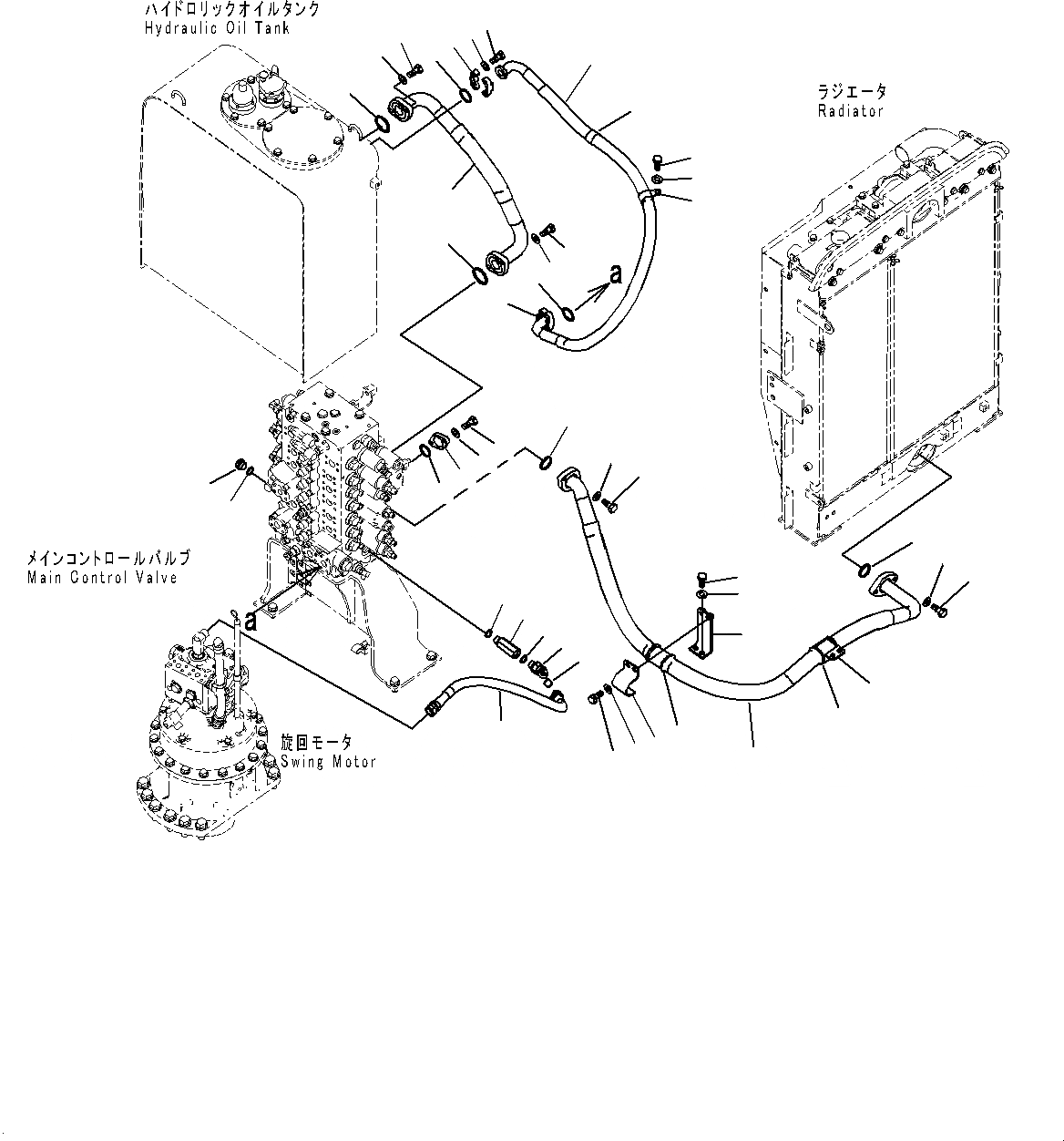 ハイドロリックオイルタンク
Hydraulic Oil Tank

ラジエータ
Radiator

a

メインコントロールバルブ
Main Control Valve

a

旋回モータ
Swing Motor