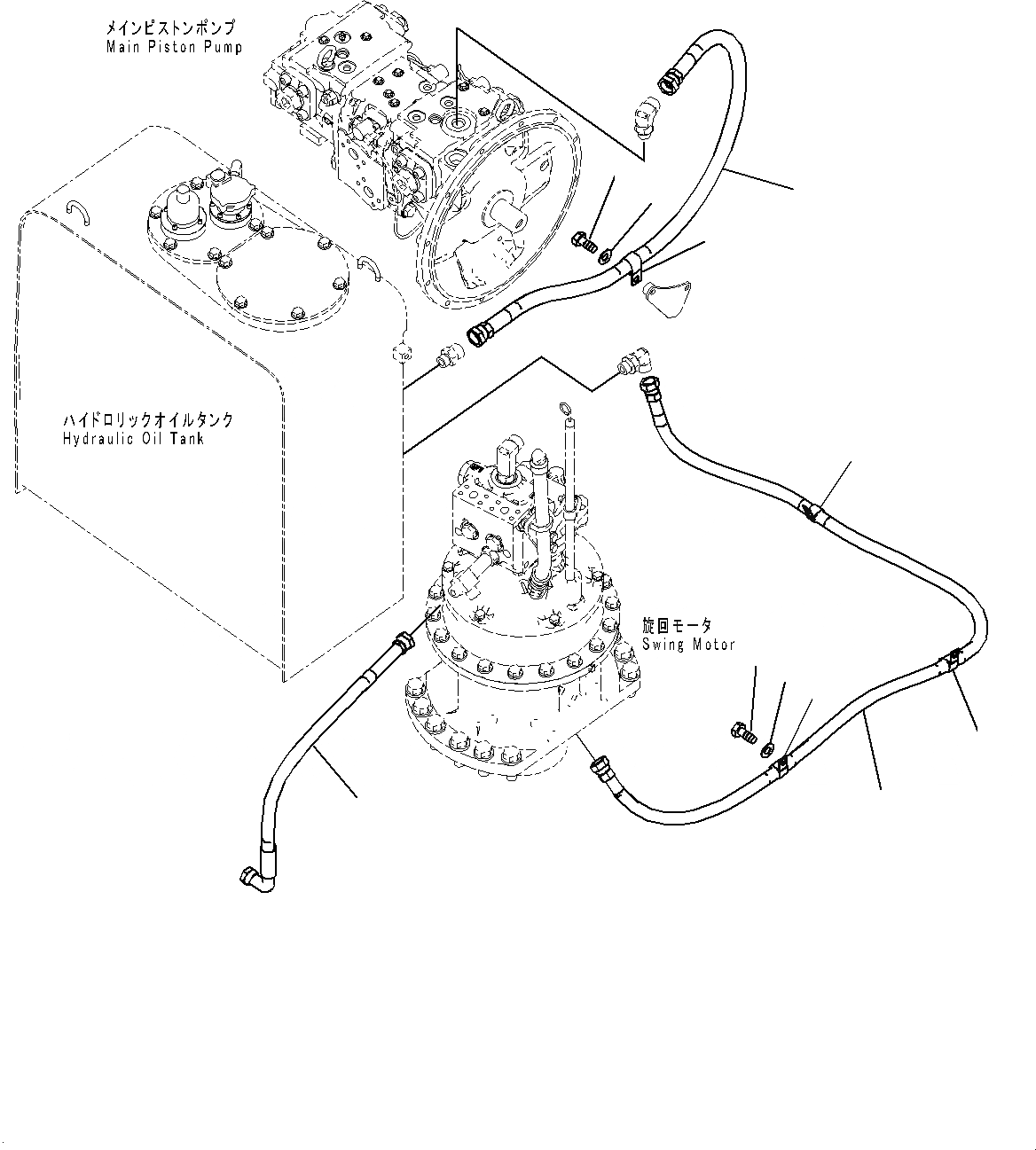 メインピストンポンプ
Main Piston Pump

ハイドロリックオイルタンク
Hydraulic Oil Tank

旋回モータ
Swing Motor