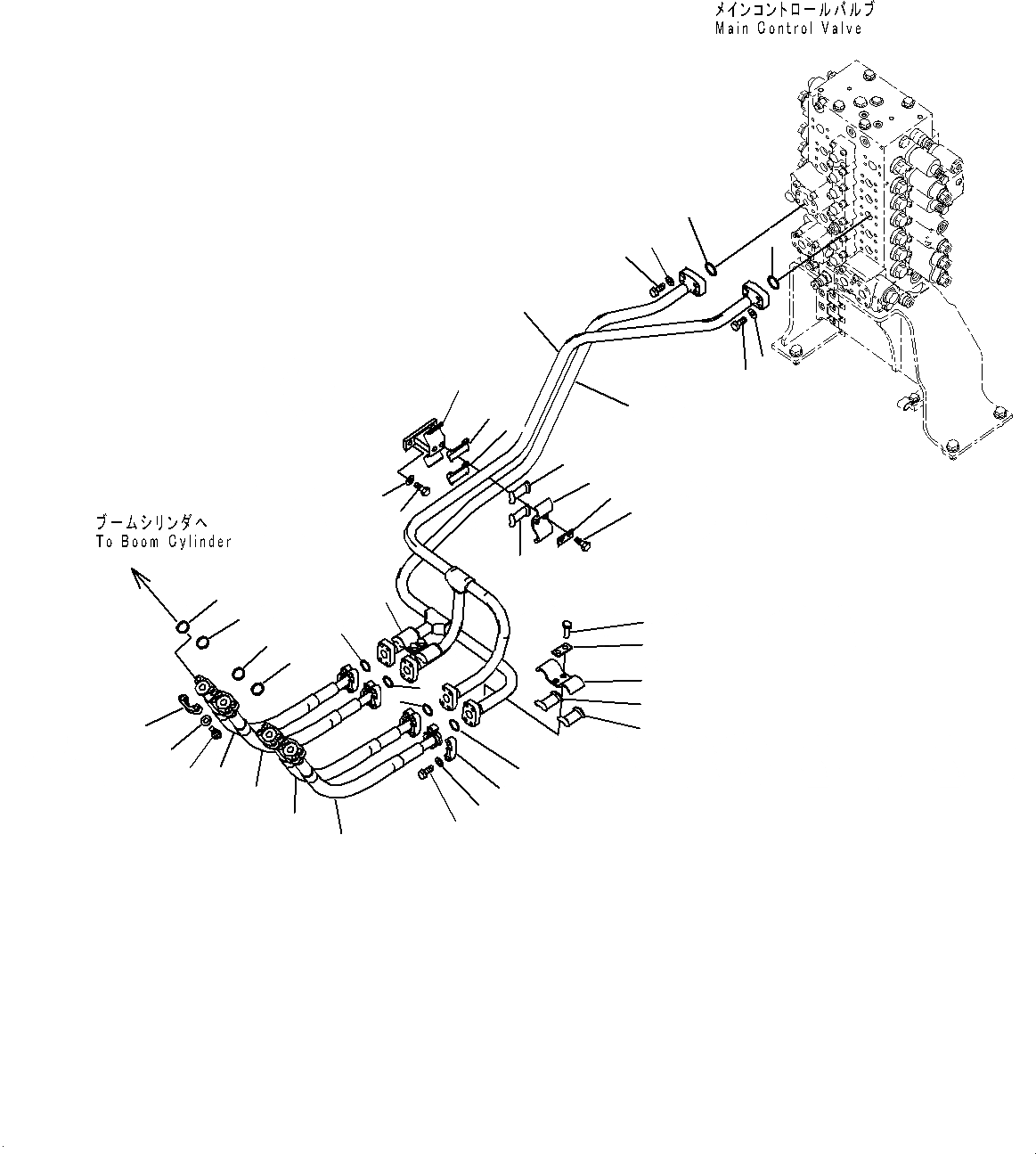 メインコントロールバルブ
Main Control Valve

ブームシリンダへ
To Boom Cylinder