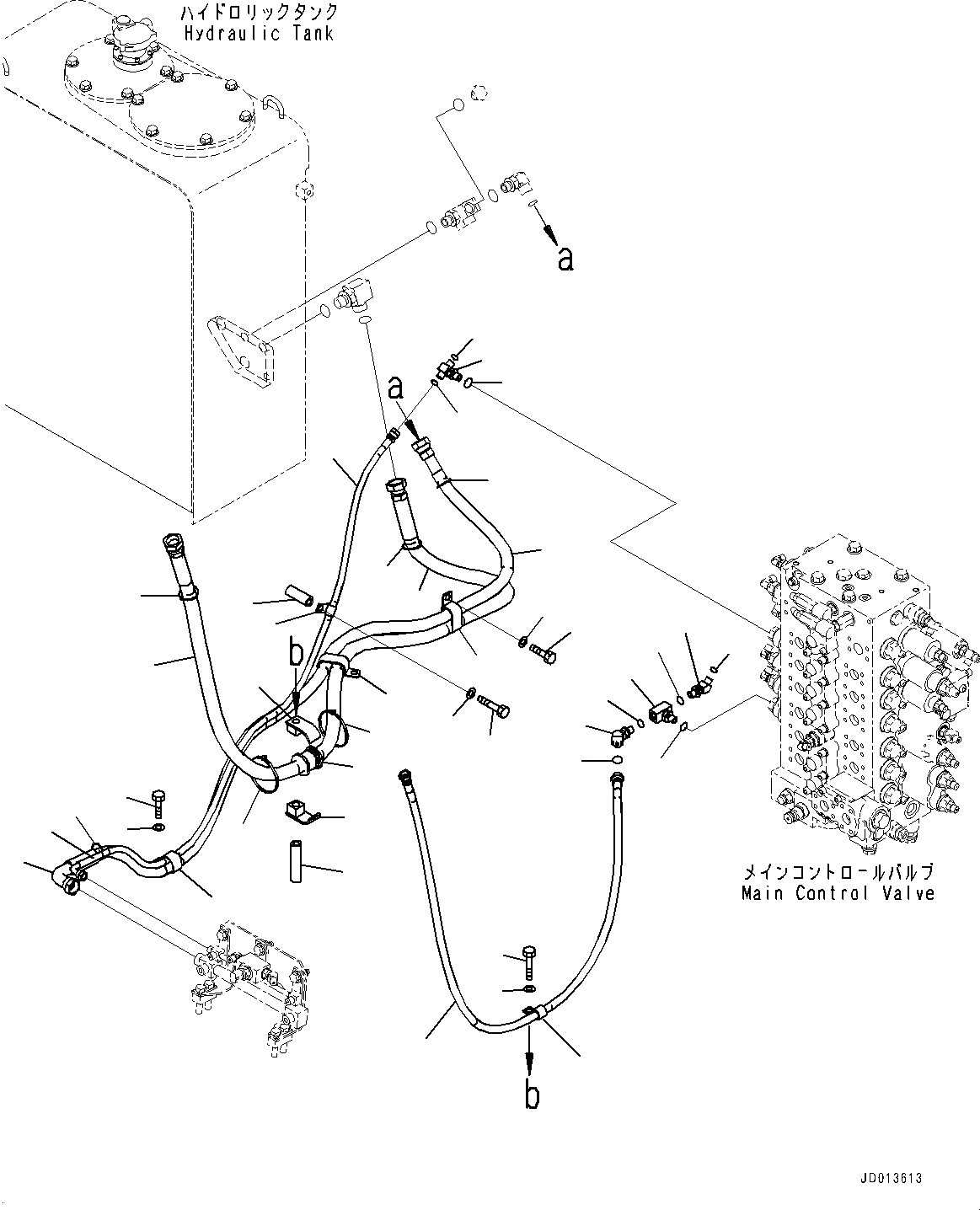 ハイドロリックタンク
Hydraulic Tank

a

a

b

メインコントロールバルブ
Main Control Valve

b

JD013613