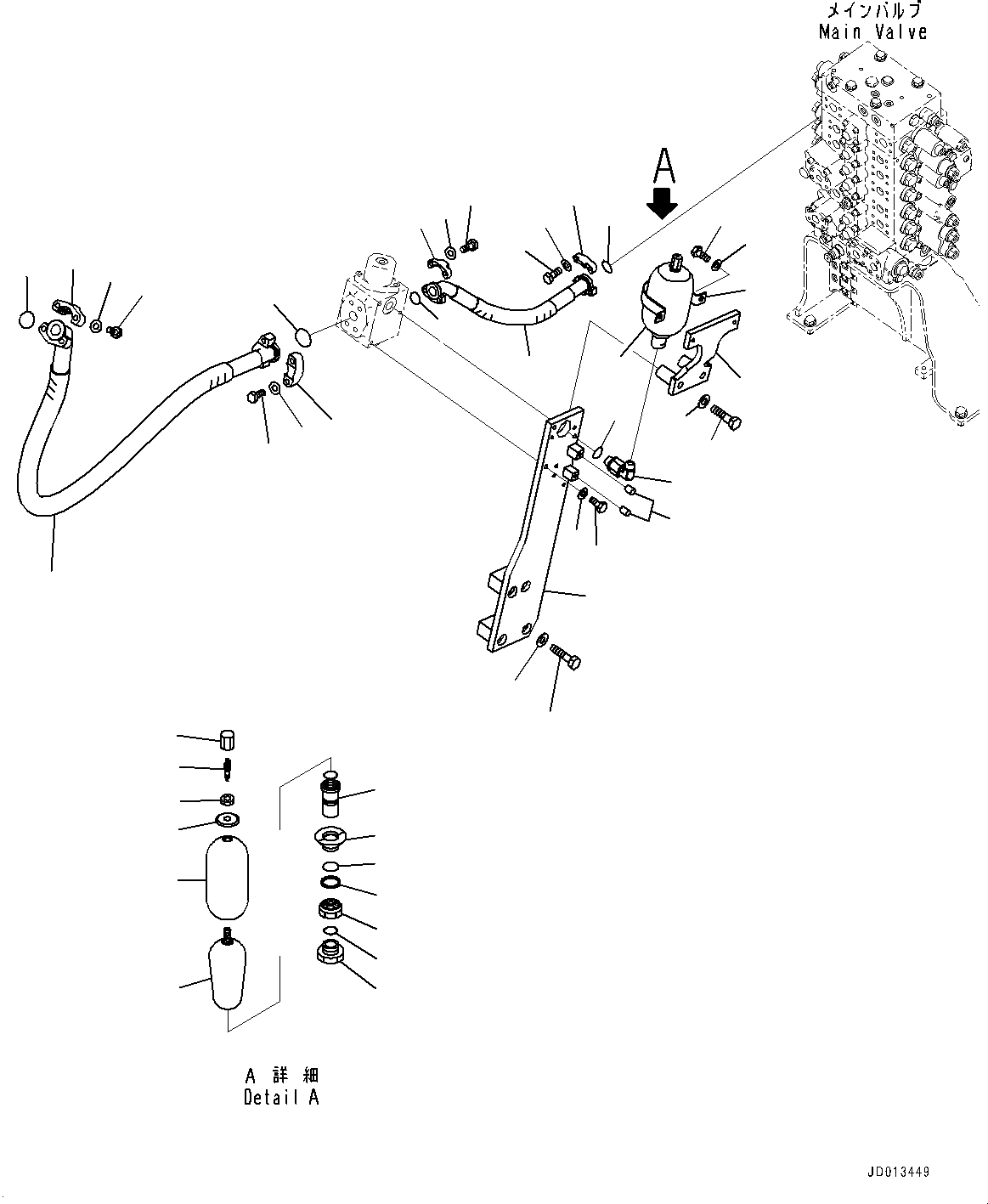 メインバルブ
Main Valve

A

A 詳 細
Detail A

JD013449