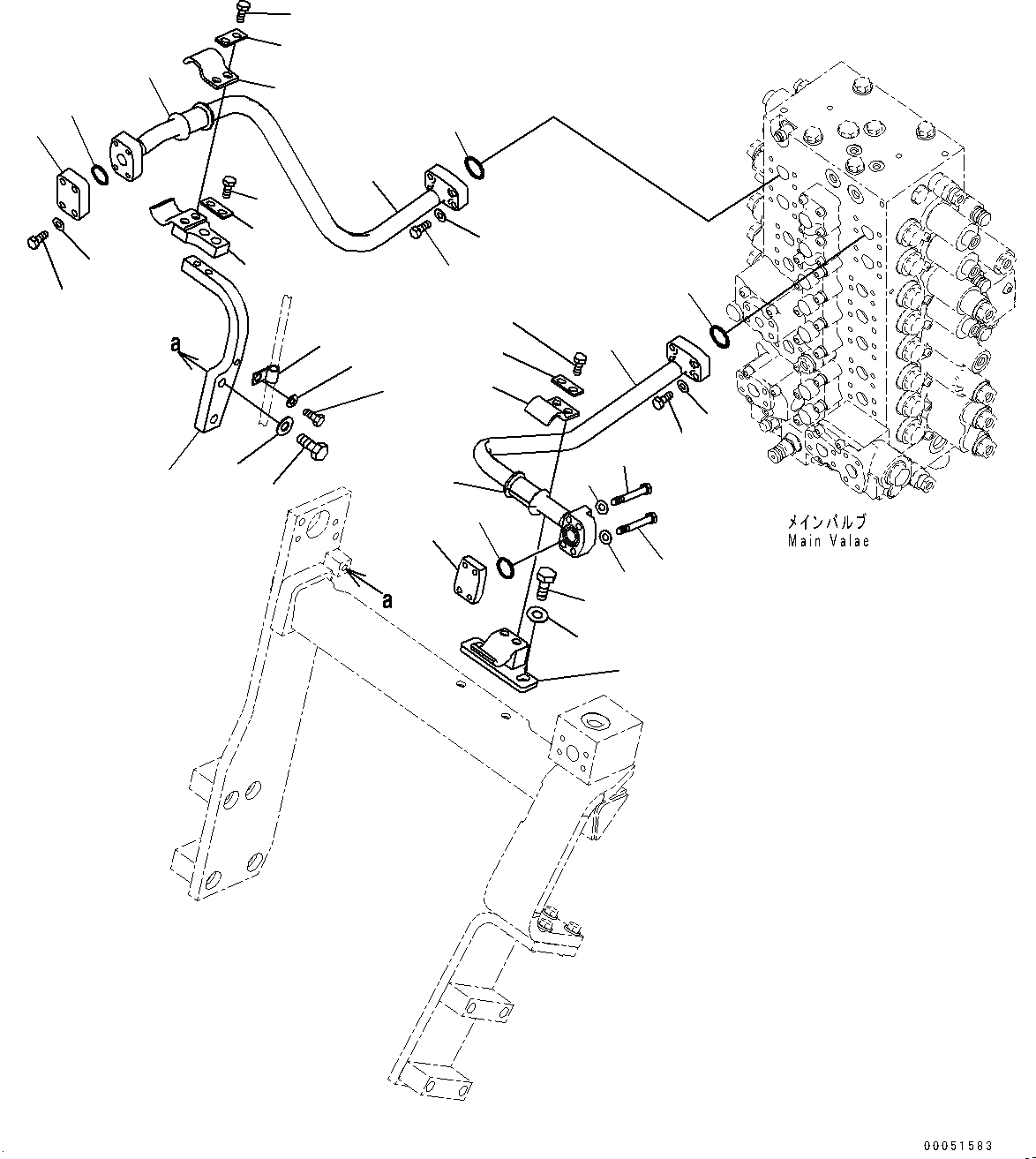 a

a

メインバルブ
Main Valae

00051583