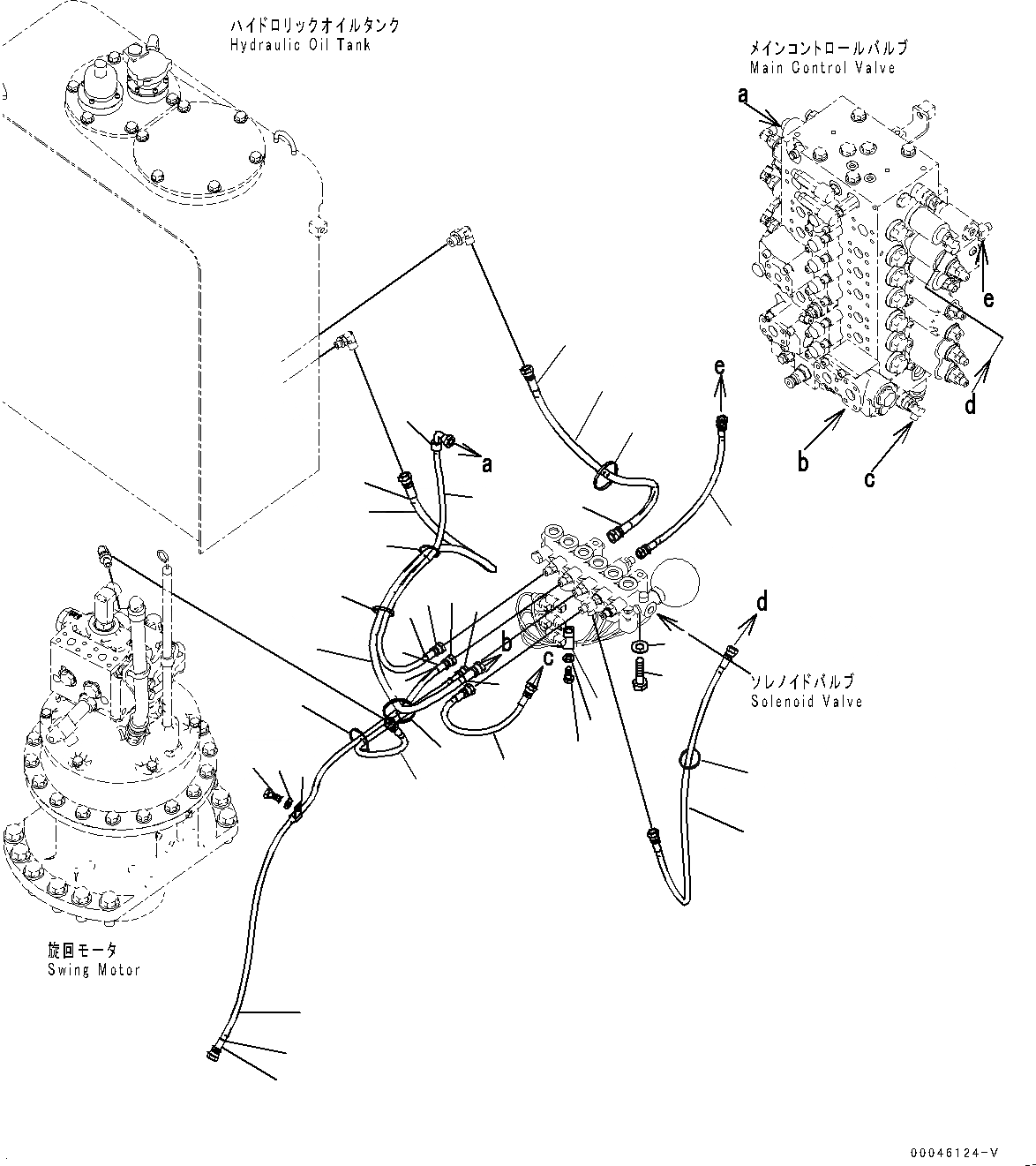 ハイドロリックオイルタンク
Hydraulic Oil Tank

メインコントロールバルブ
Main Control Valve

a

e

d

b

c

e

a

d

b

c

ソレノイドバルブ
Solenoid Valve

旋回モータ
Swing Motor

00046124-V