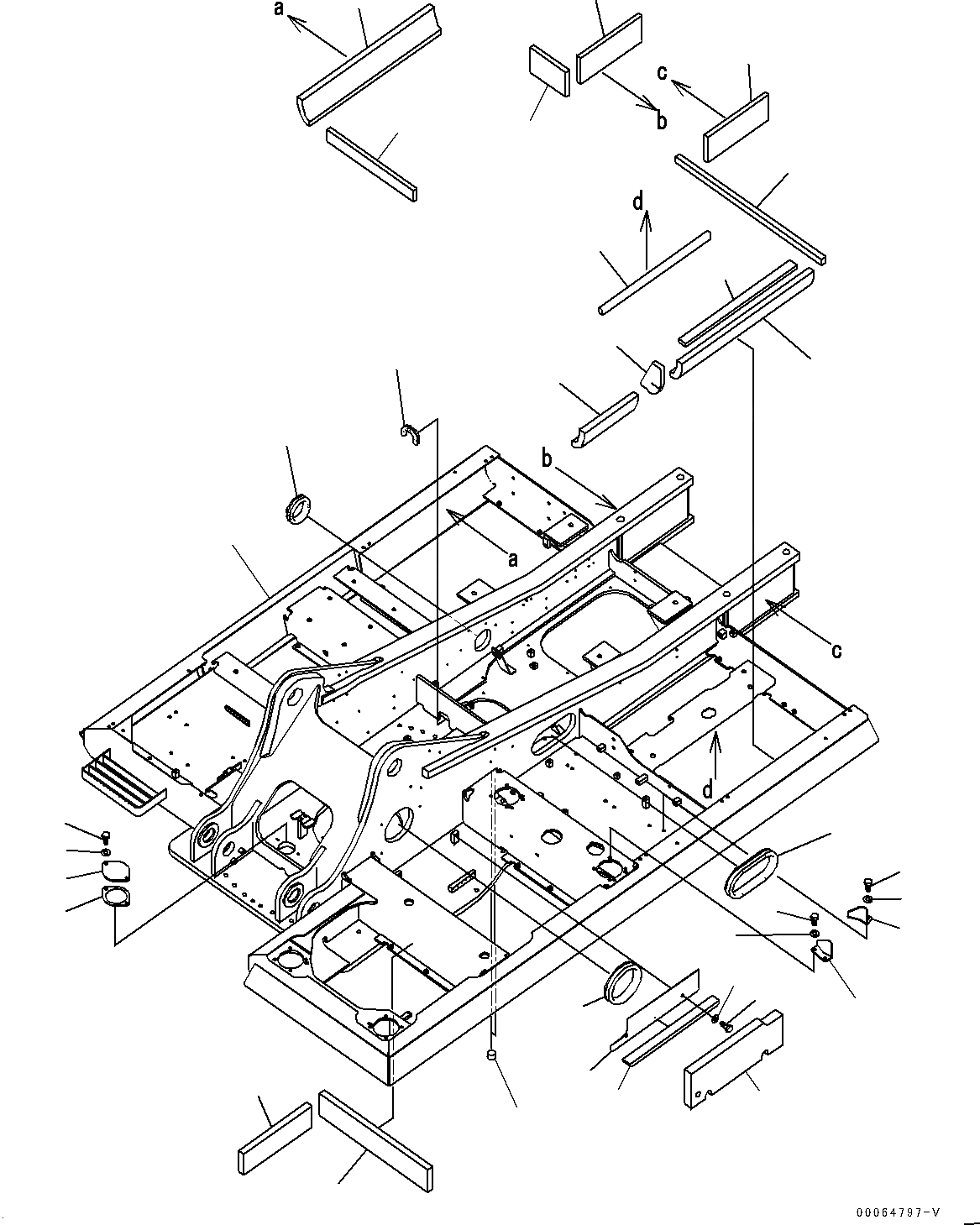 a
b
c
d
b
a
c
d
00064797-V