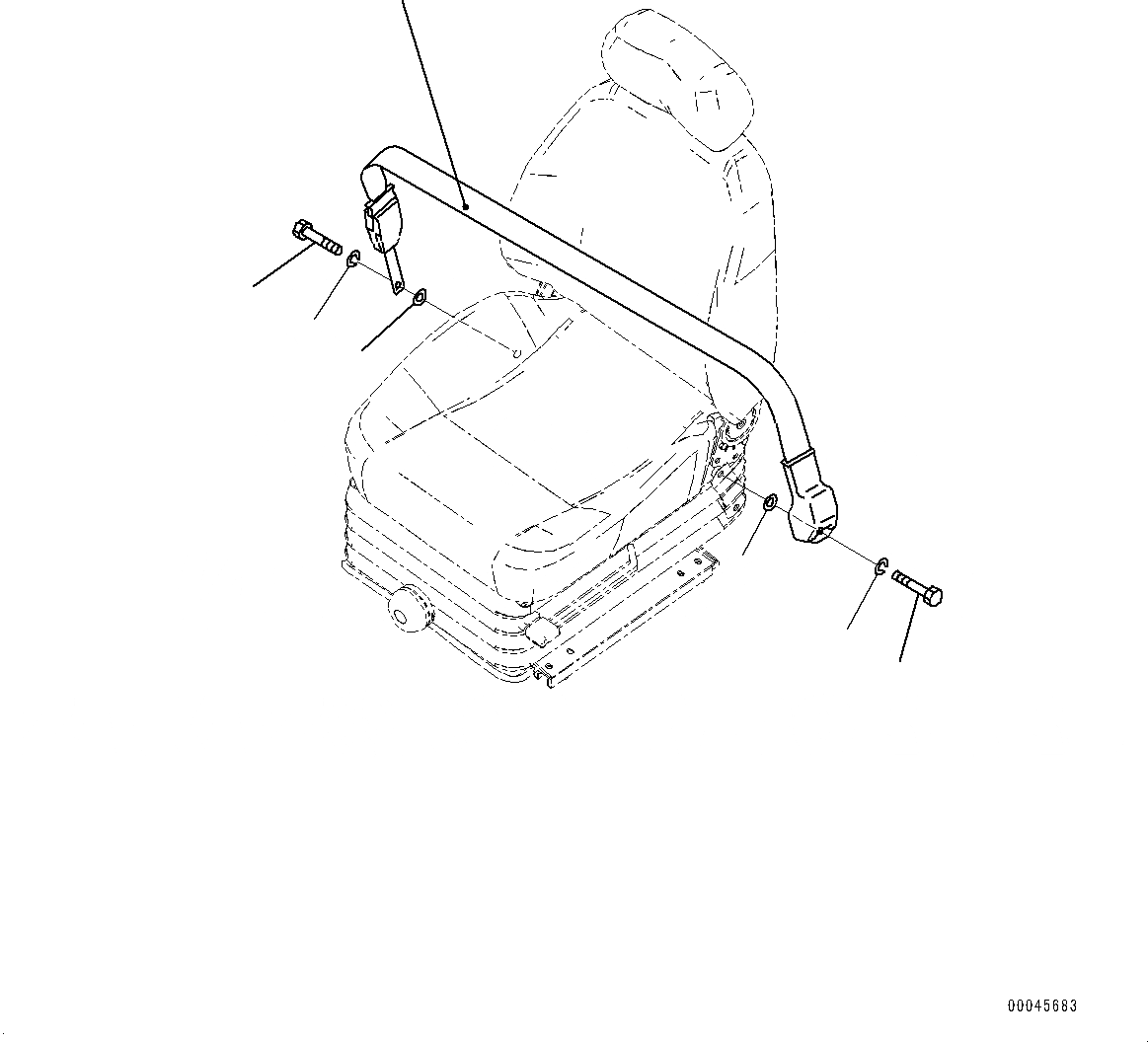 00045683