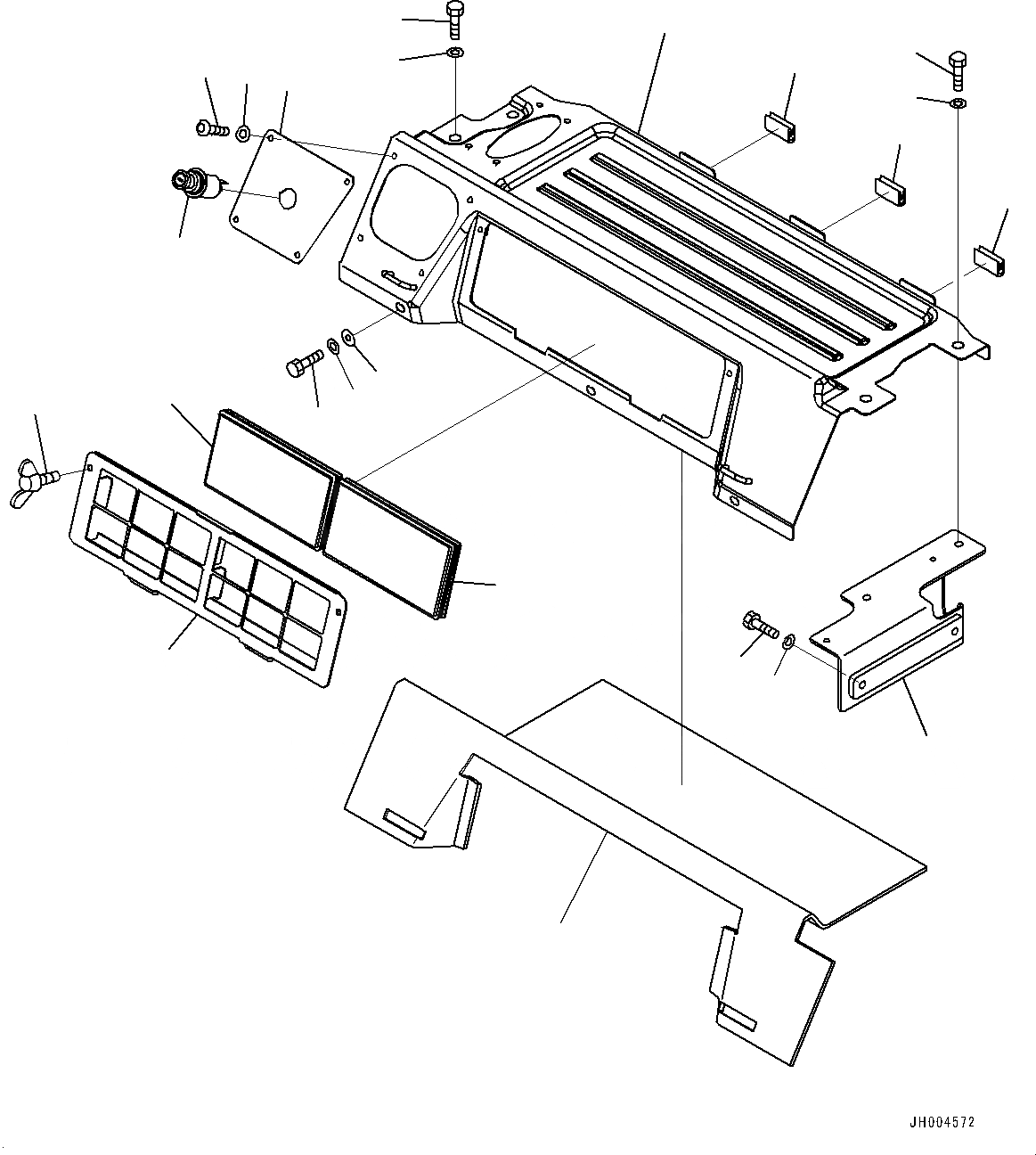 JH004572