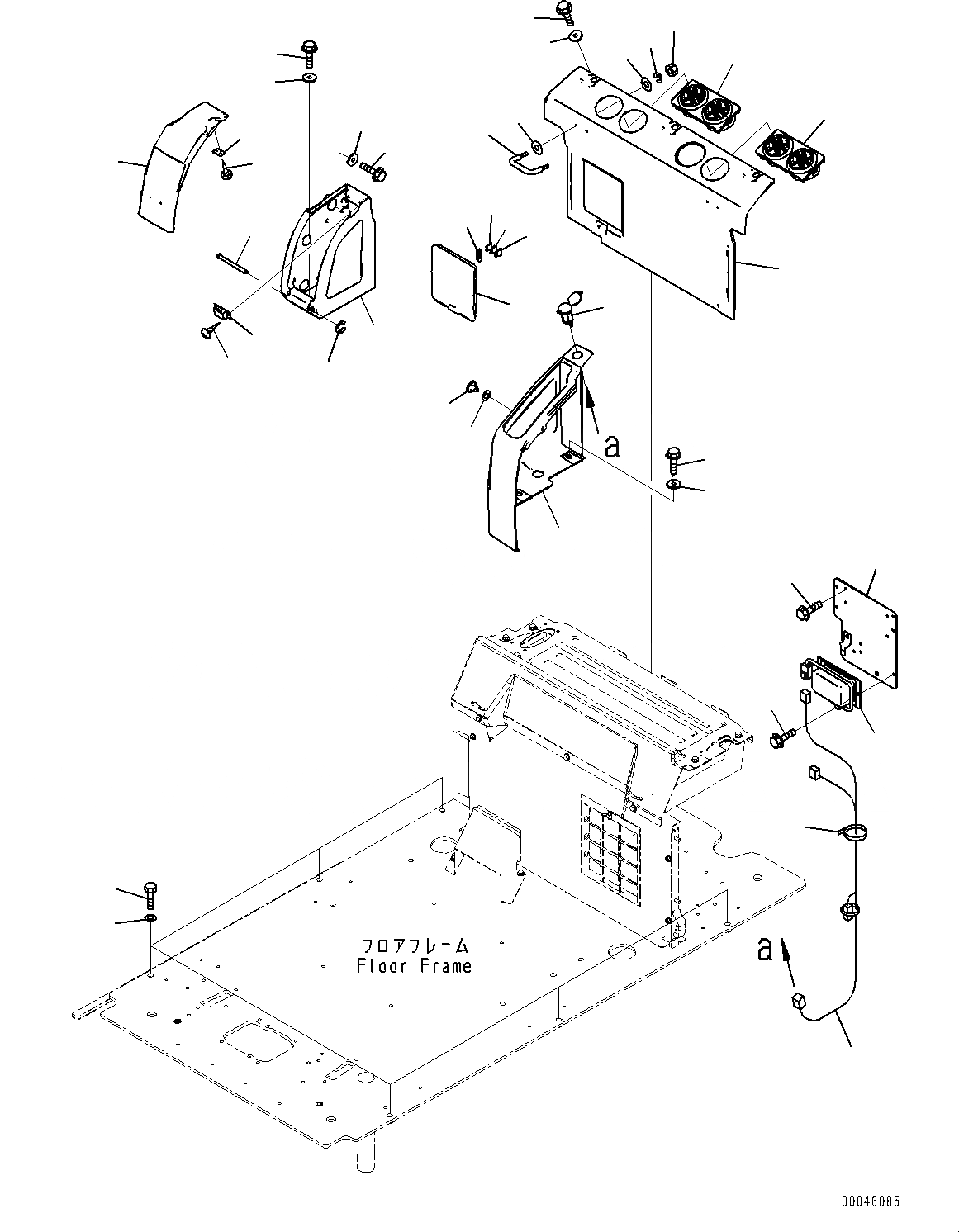 a

フロアフレーム
Floor Frame

a

00046085