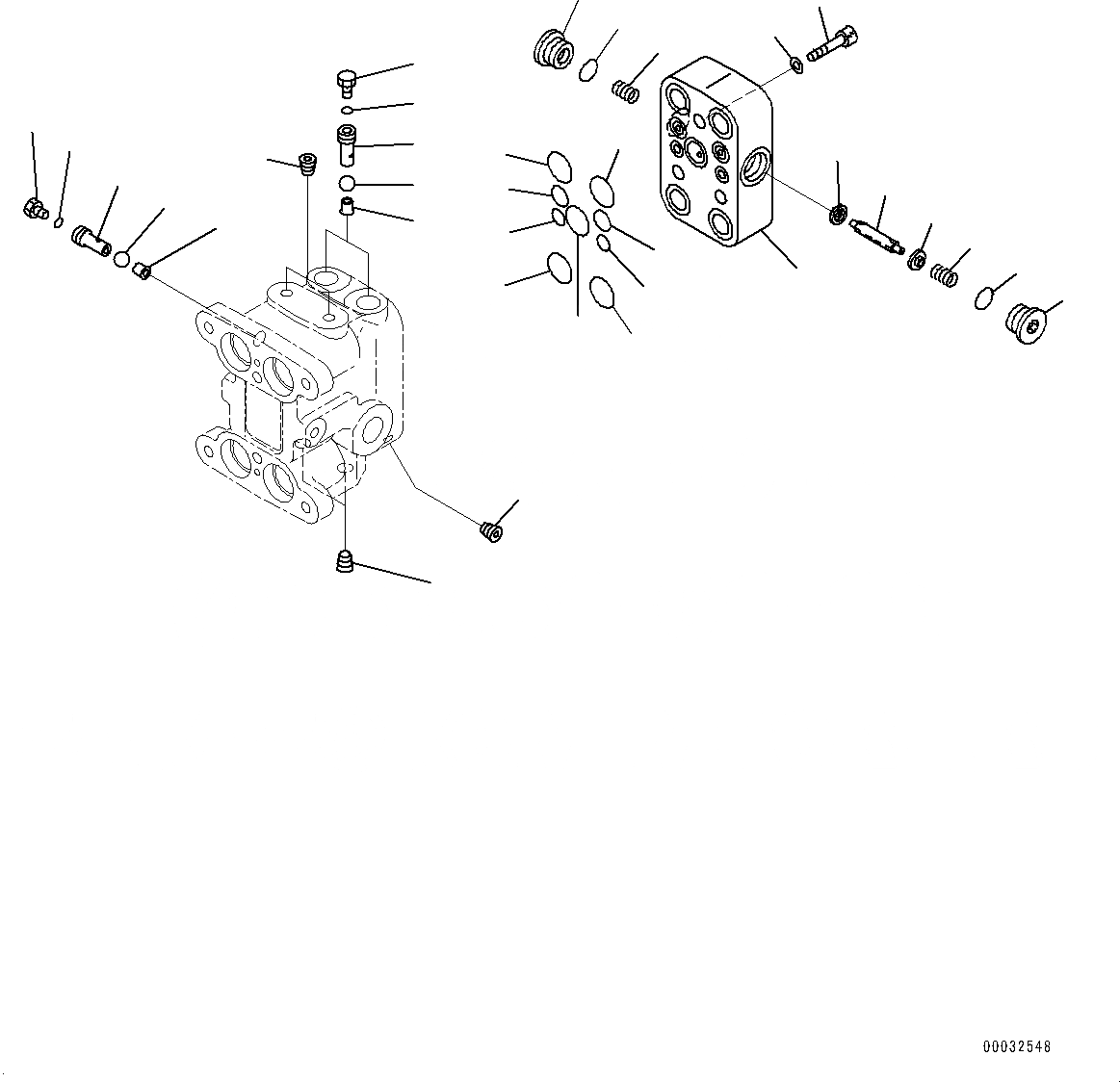 00032548