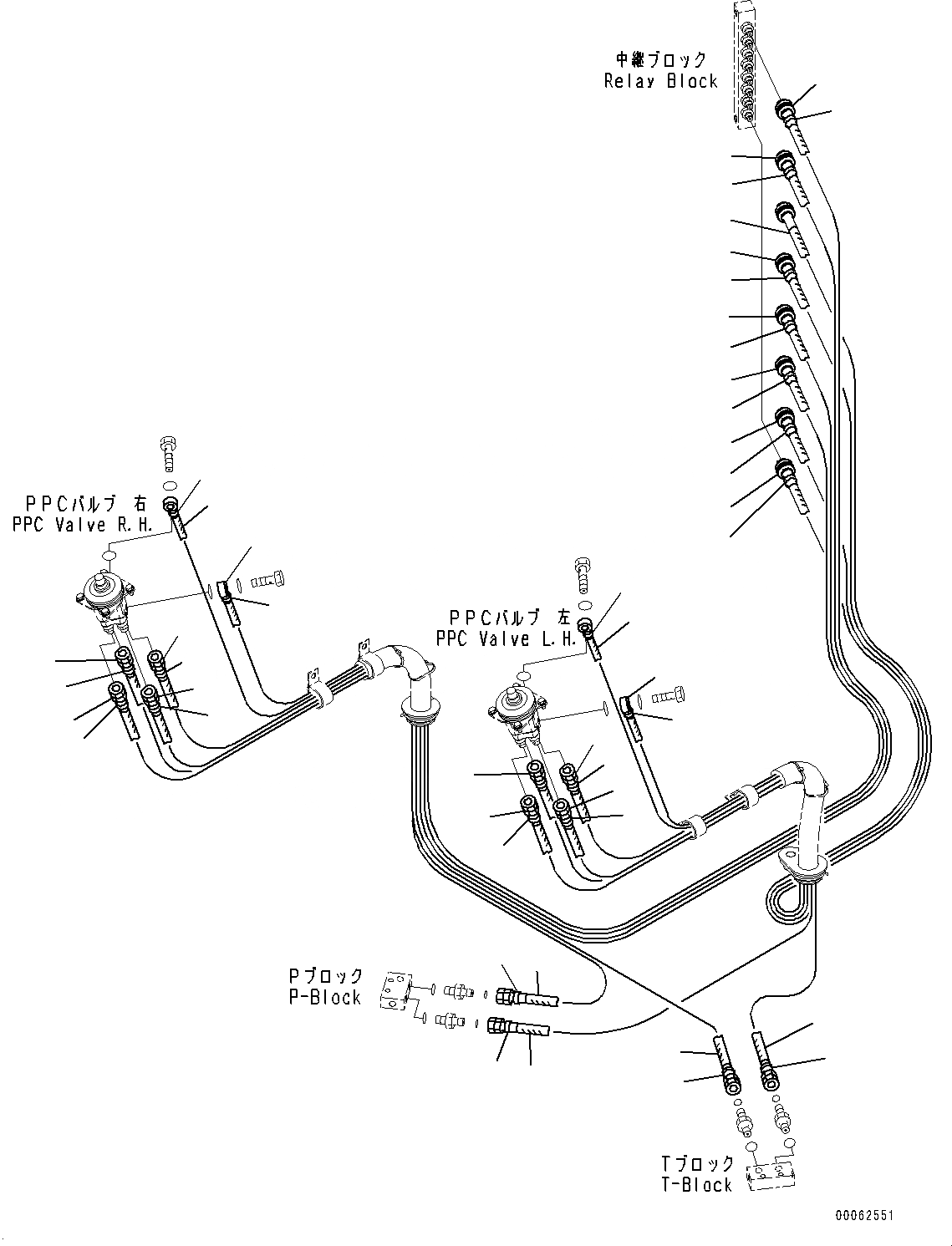 中継ブロック
Relay Block

PPCバルブ 右
PPC Valve R.H.

PPCバルブ 左
PPC Valve L.H.

Pブロック
P-Block

Tブロック
T-Block

00062551