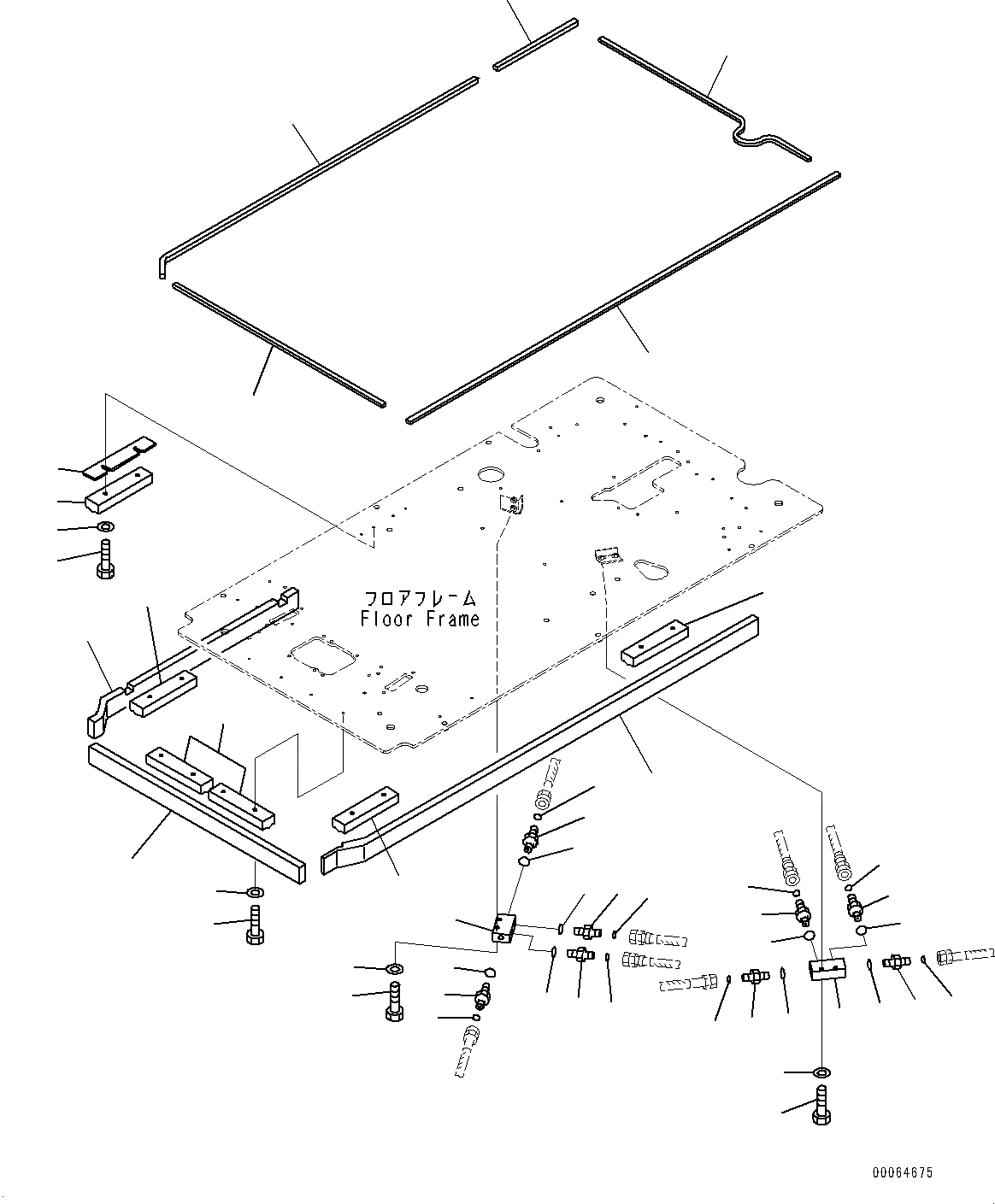 フロアフレーム
Floor Frame

00064675