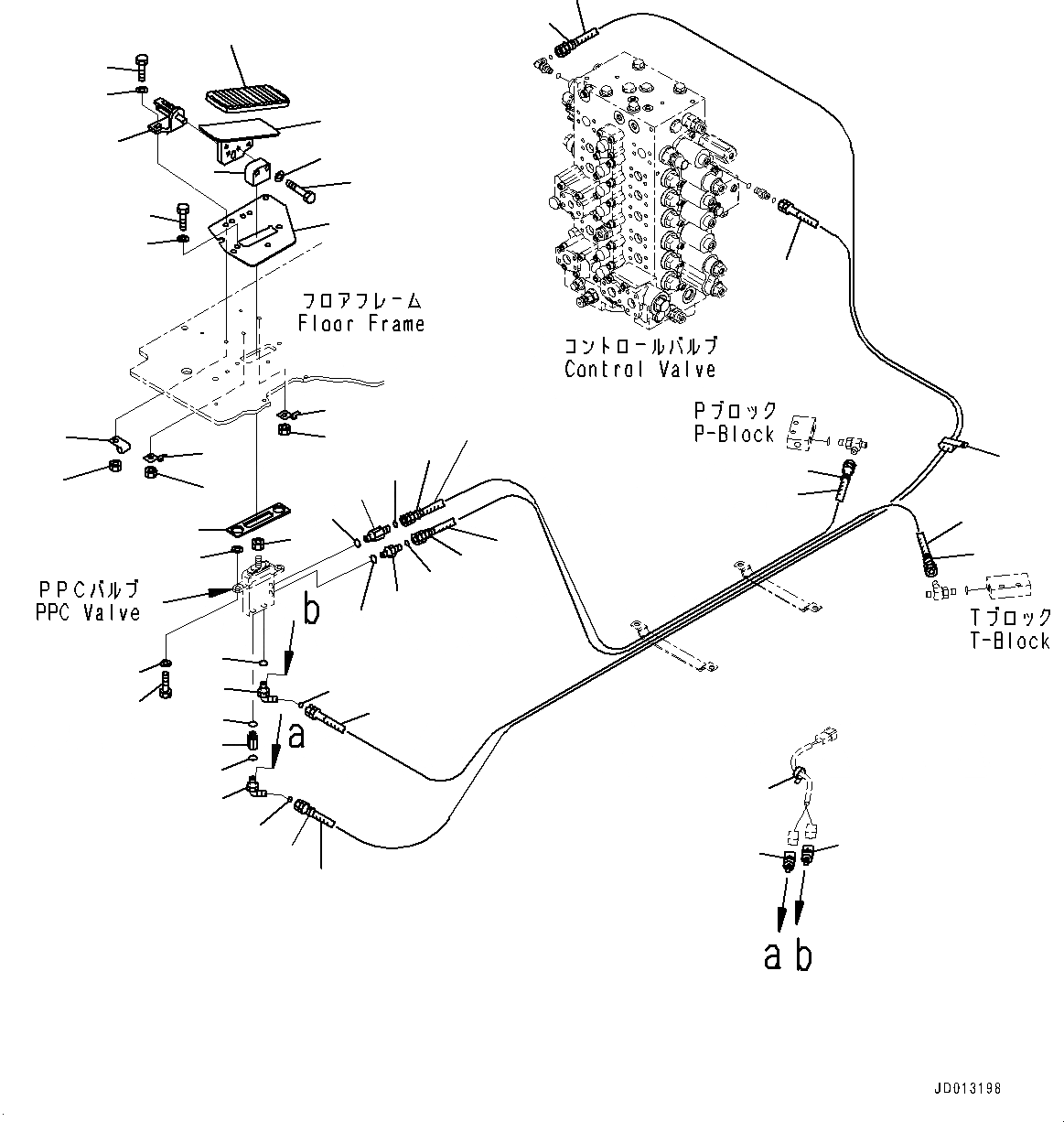 フロアフレーム
Floor Frame

コントロールバルブ
Control Valve

Pブロック
P-Block

PPCバルブ
PPC Valve

b

a

Tブロック
T-Block

a b

JD013198