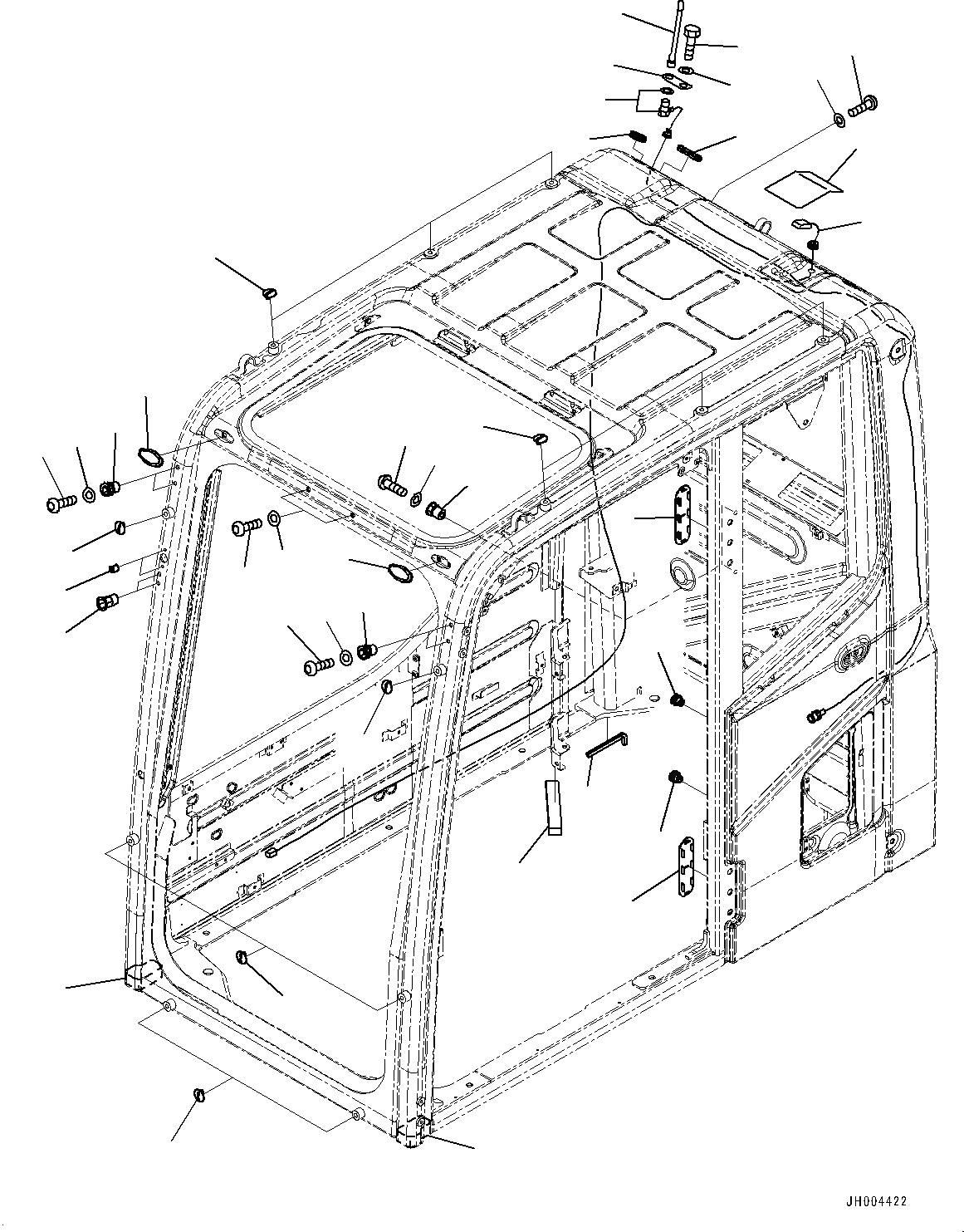 JH004422