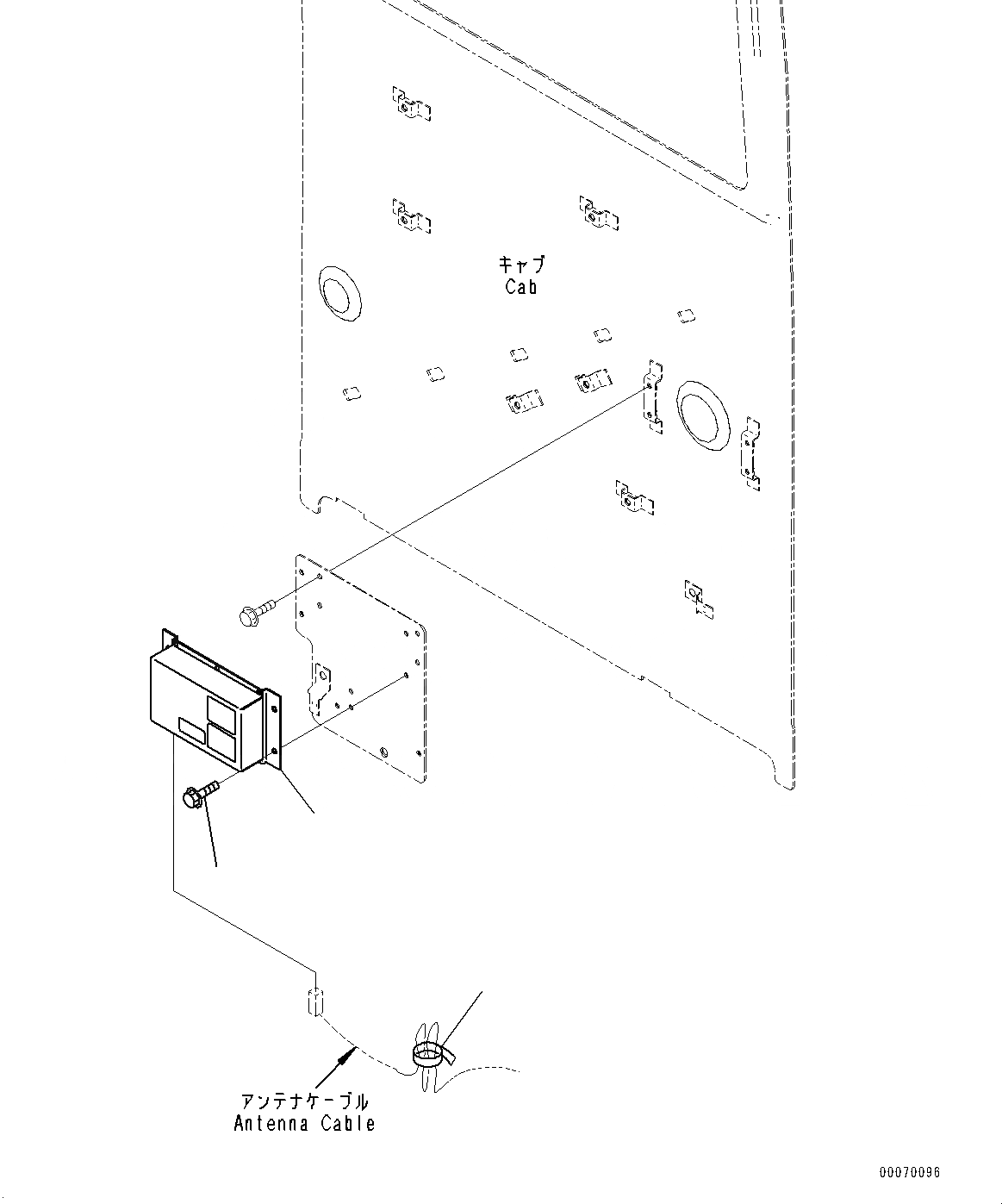 キャブ
Cab

アンテナケーブル
Antenna Cable

00070096