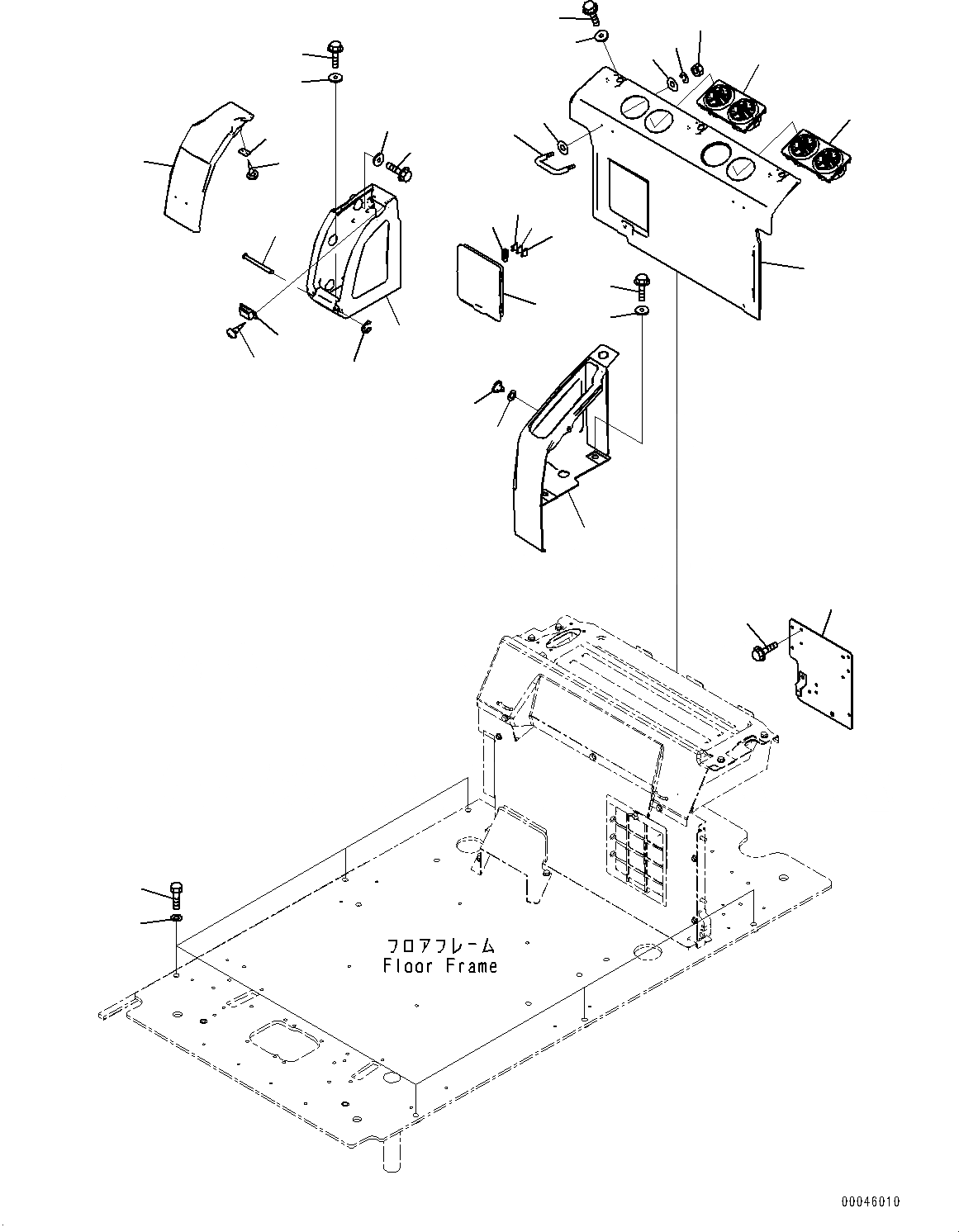 フロアフレーム
Floor Frame

00046010