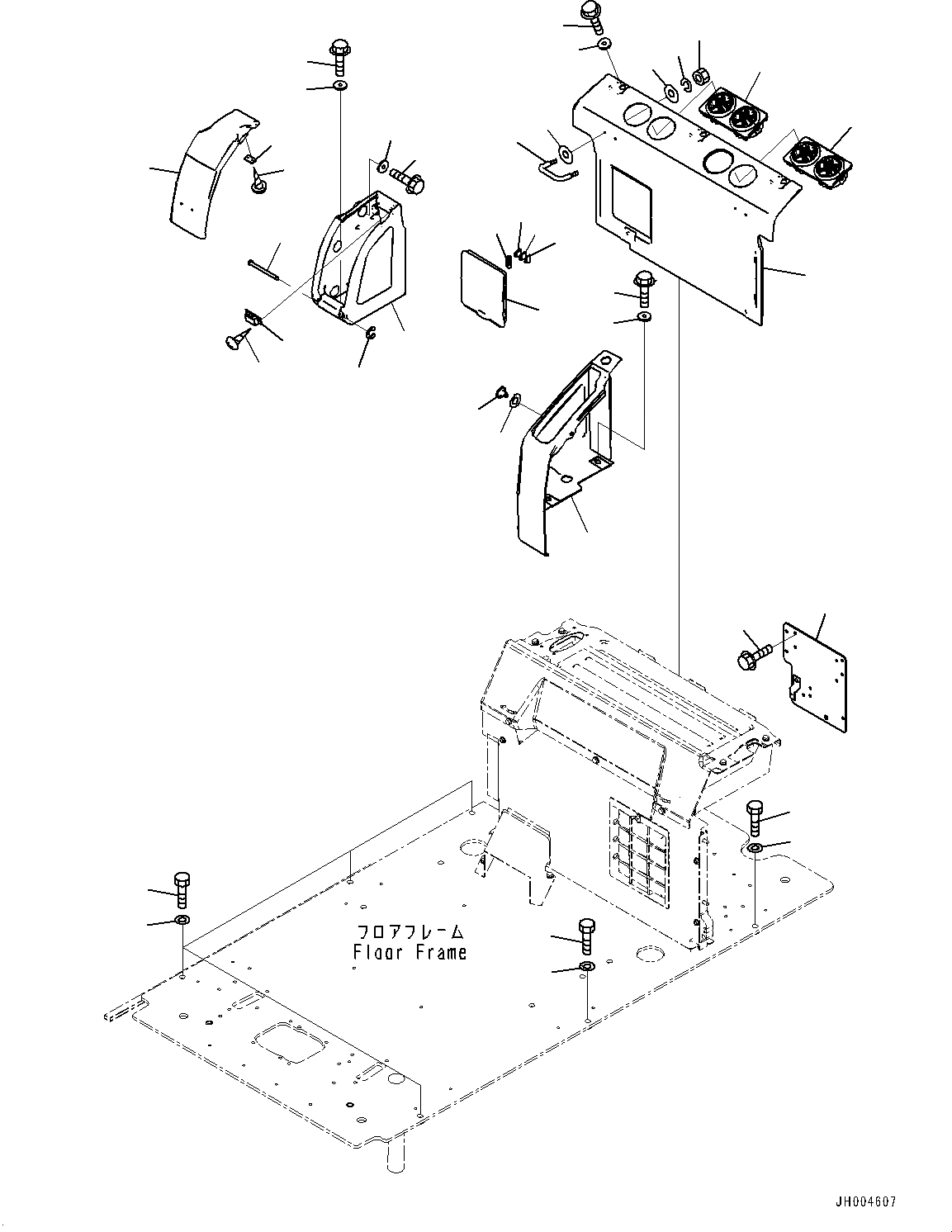 フロアフレーム
Floor Frame

JH004607