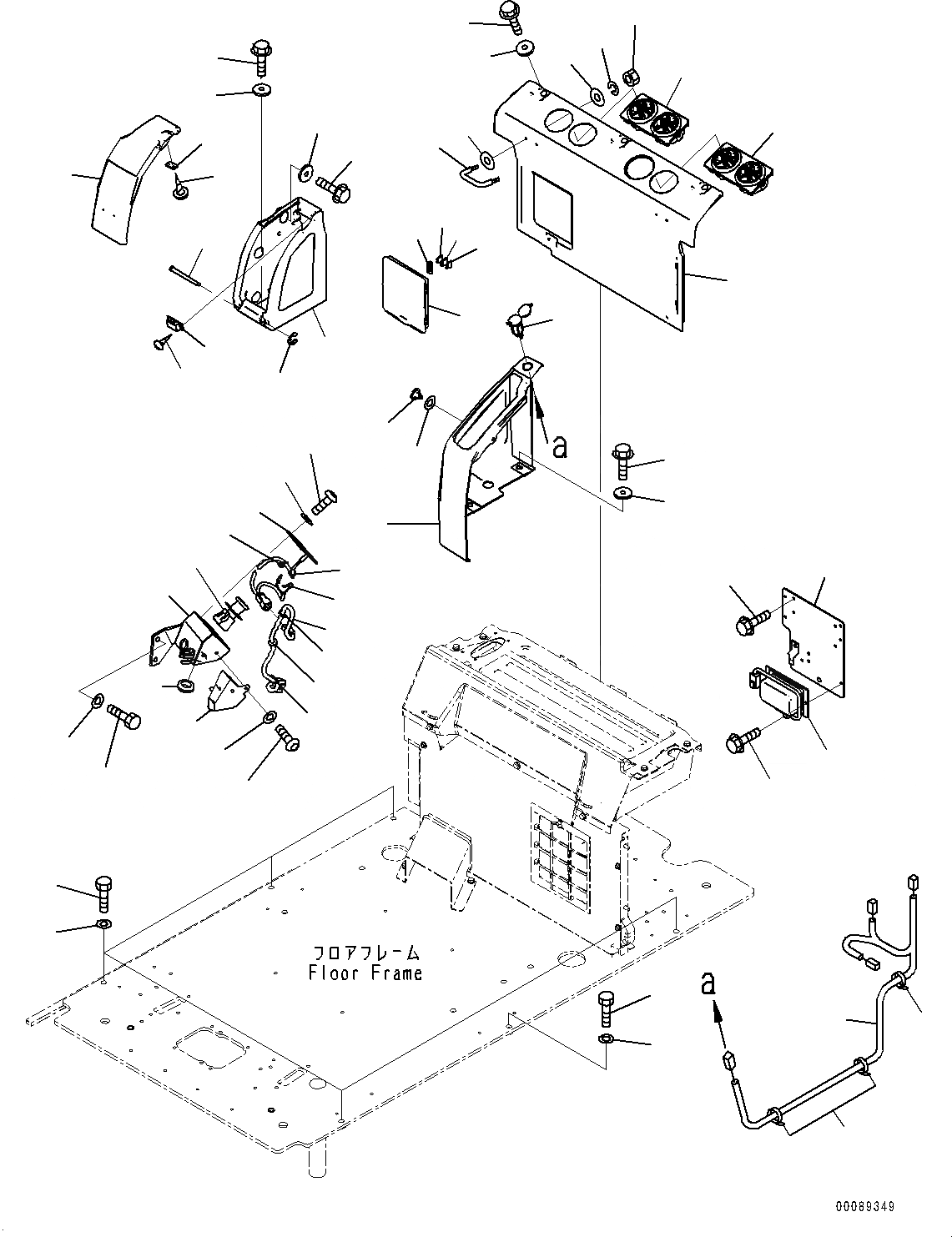 a

フロアフレーム
Floor Frame

a

00089349