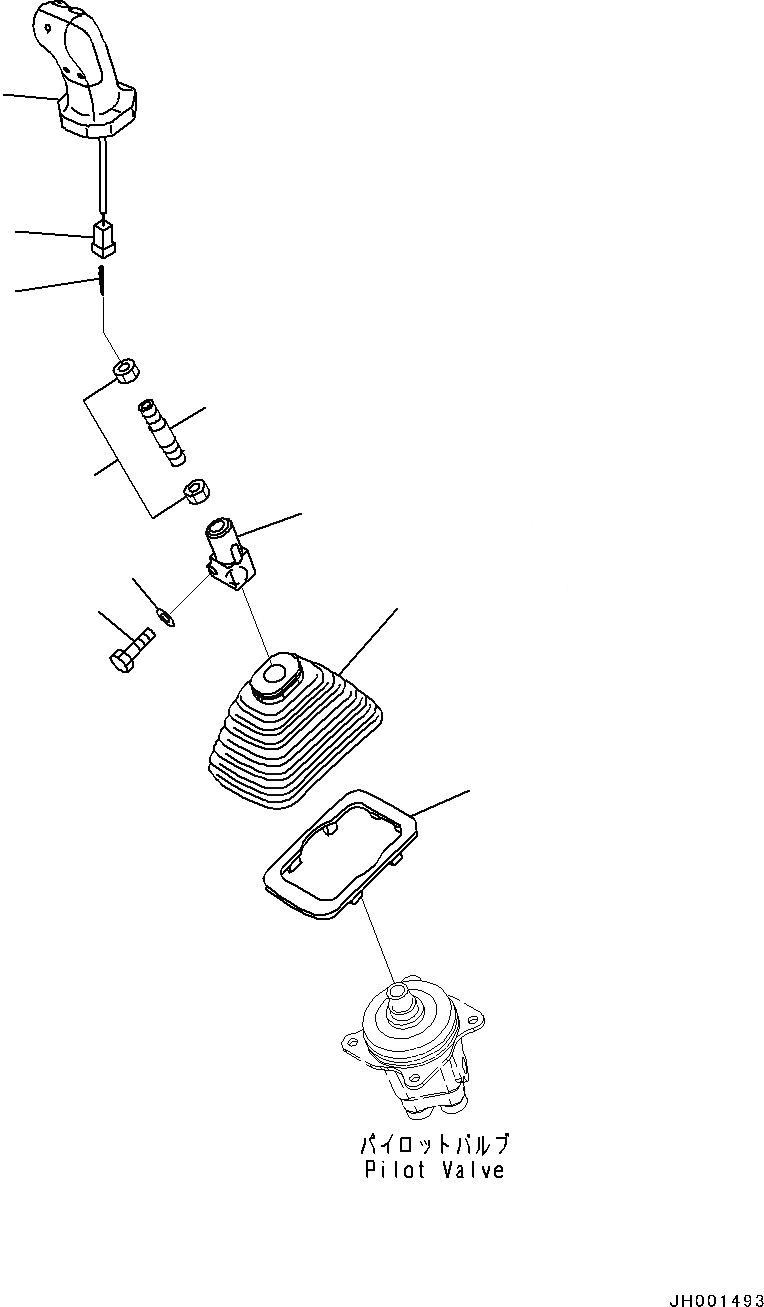 パイロットバルブ
Pilot Valve

JH001493