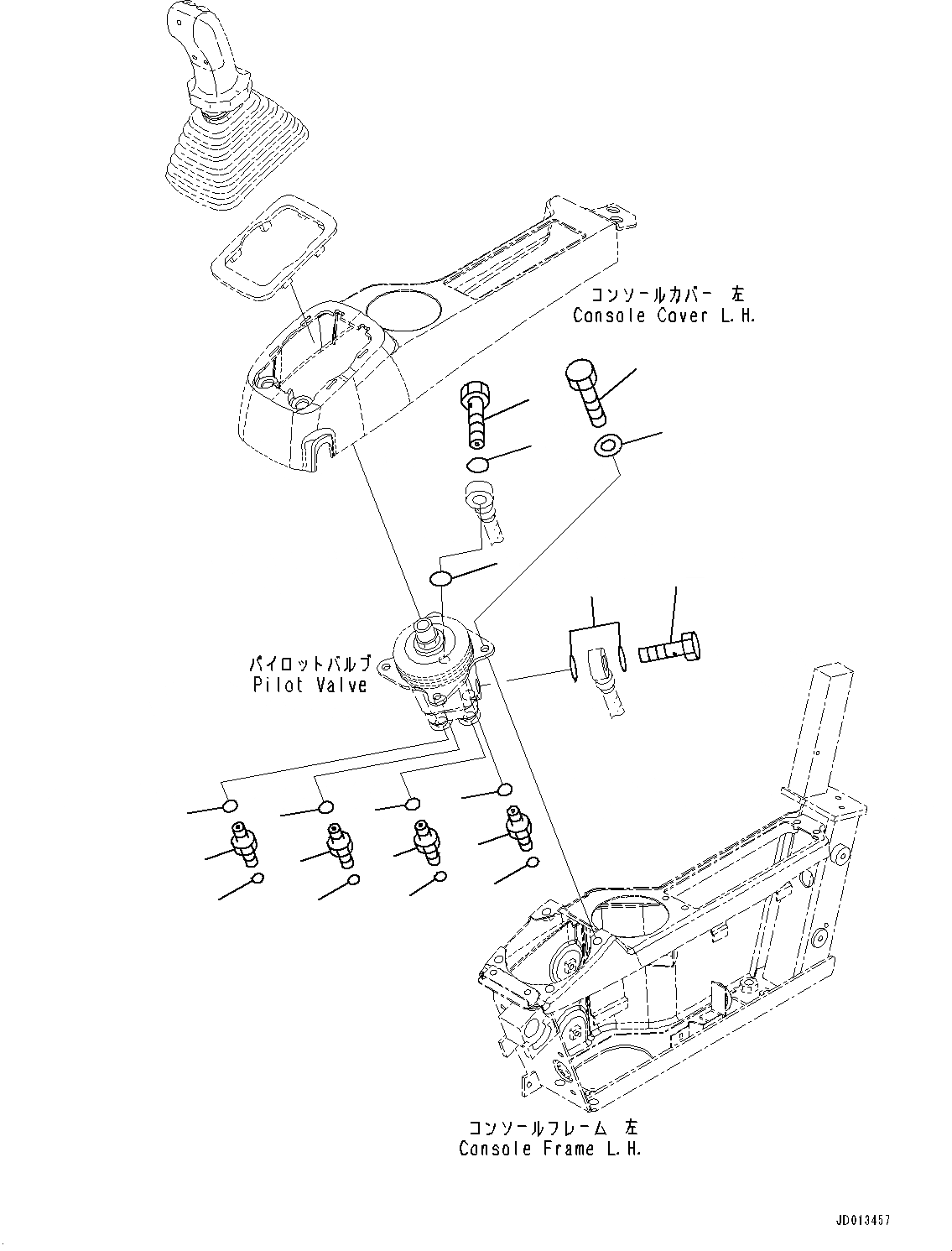 コンソールカバー 左
Console Cover L.H.

パイロットバルブ
Pilot Valve

コンソールフレーム 左
Console Frame L.H.

JD013457