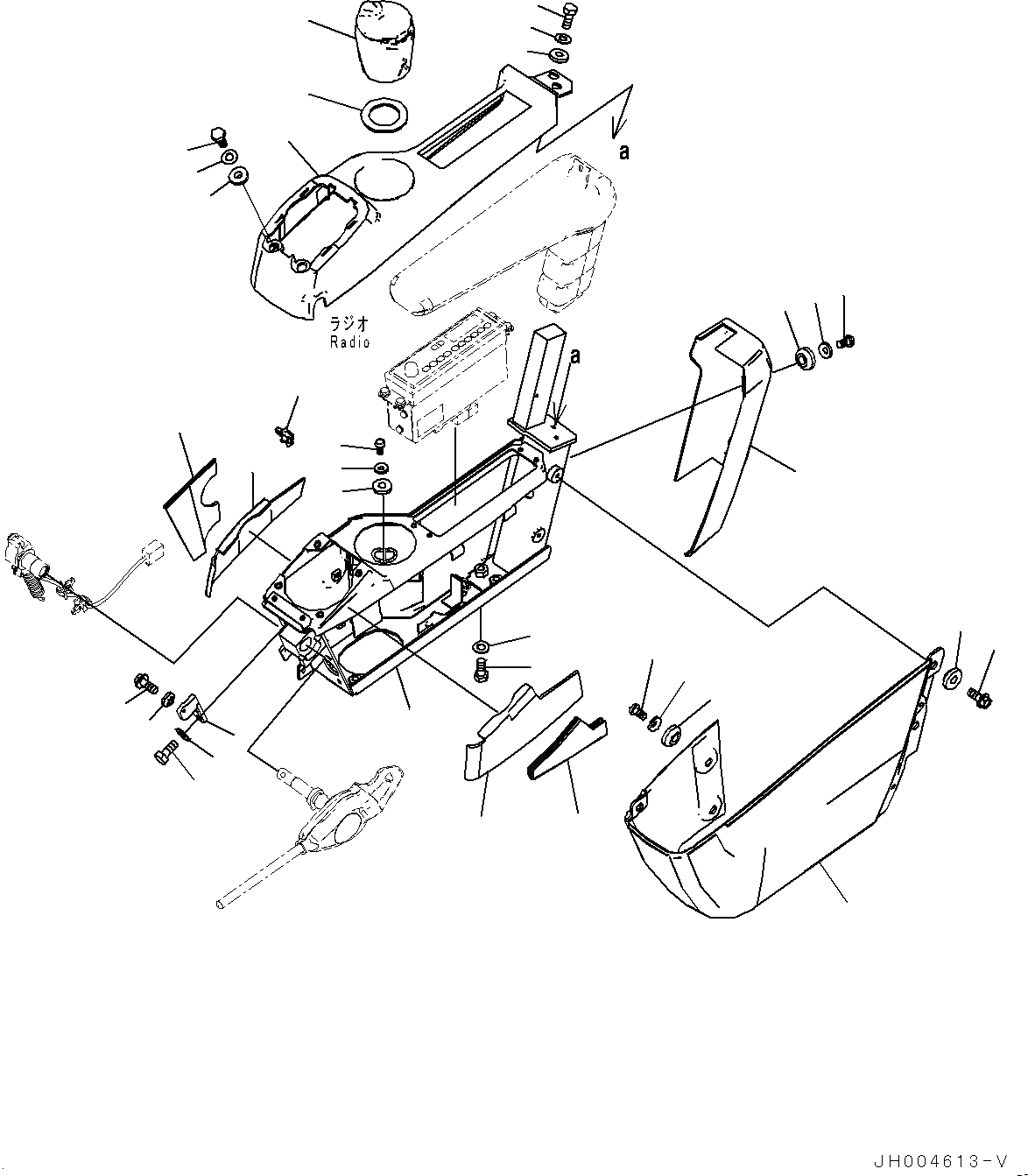 a

ラジオ
Radio

a

JH004613-V