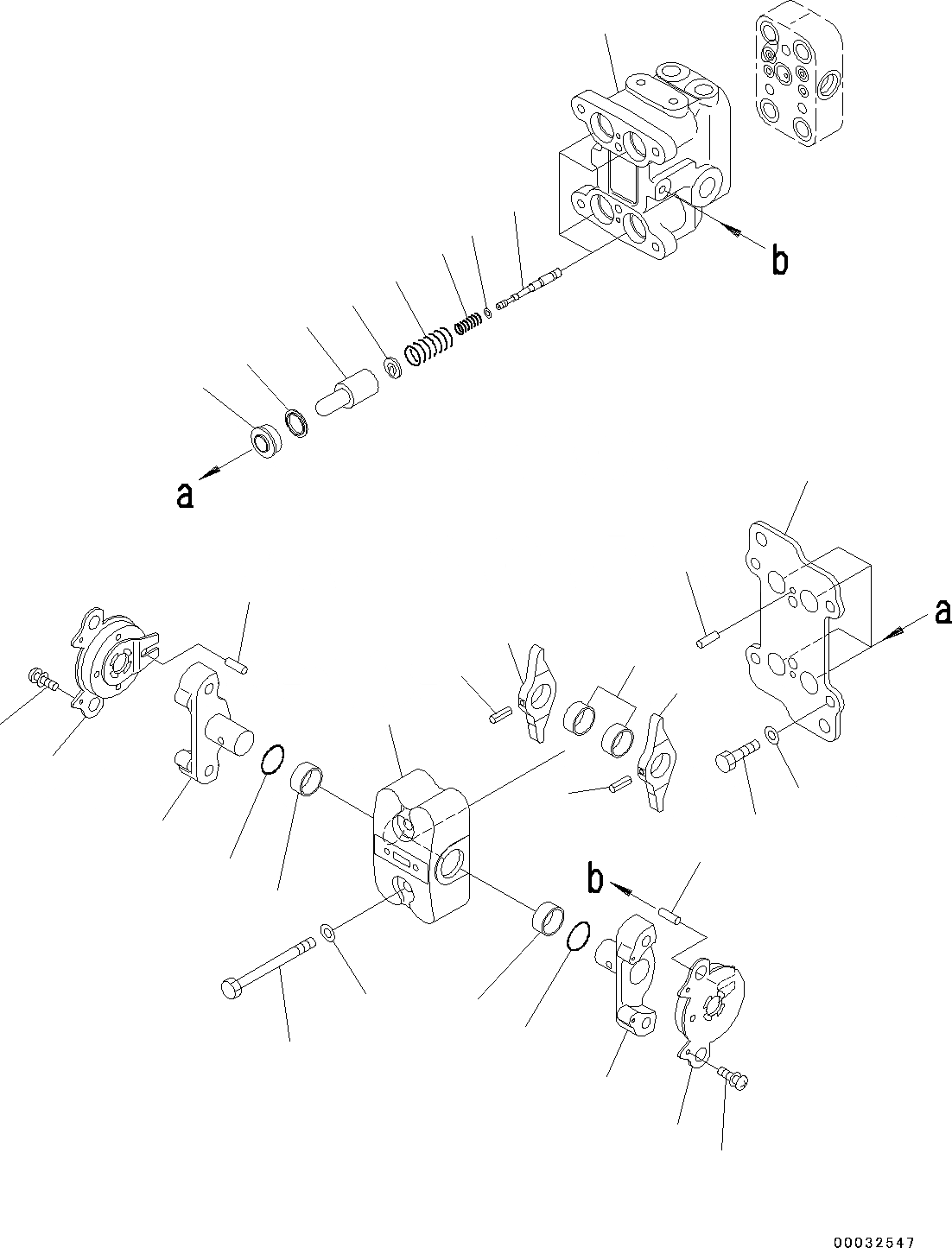 b

a

a

b

00032547