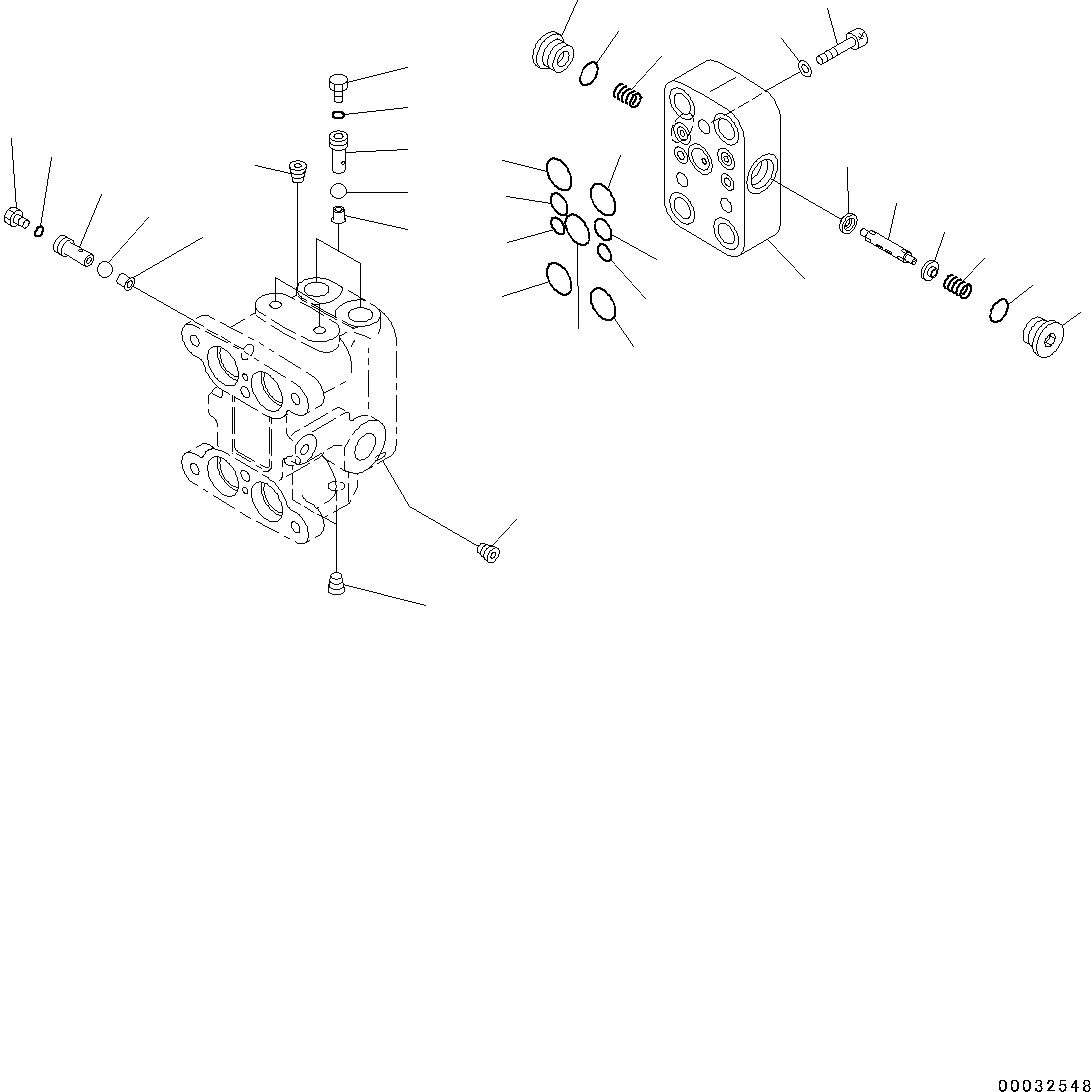 00032548