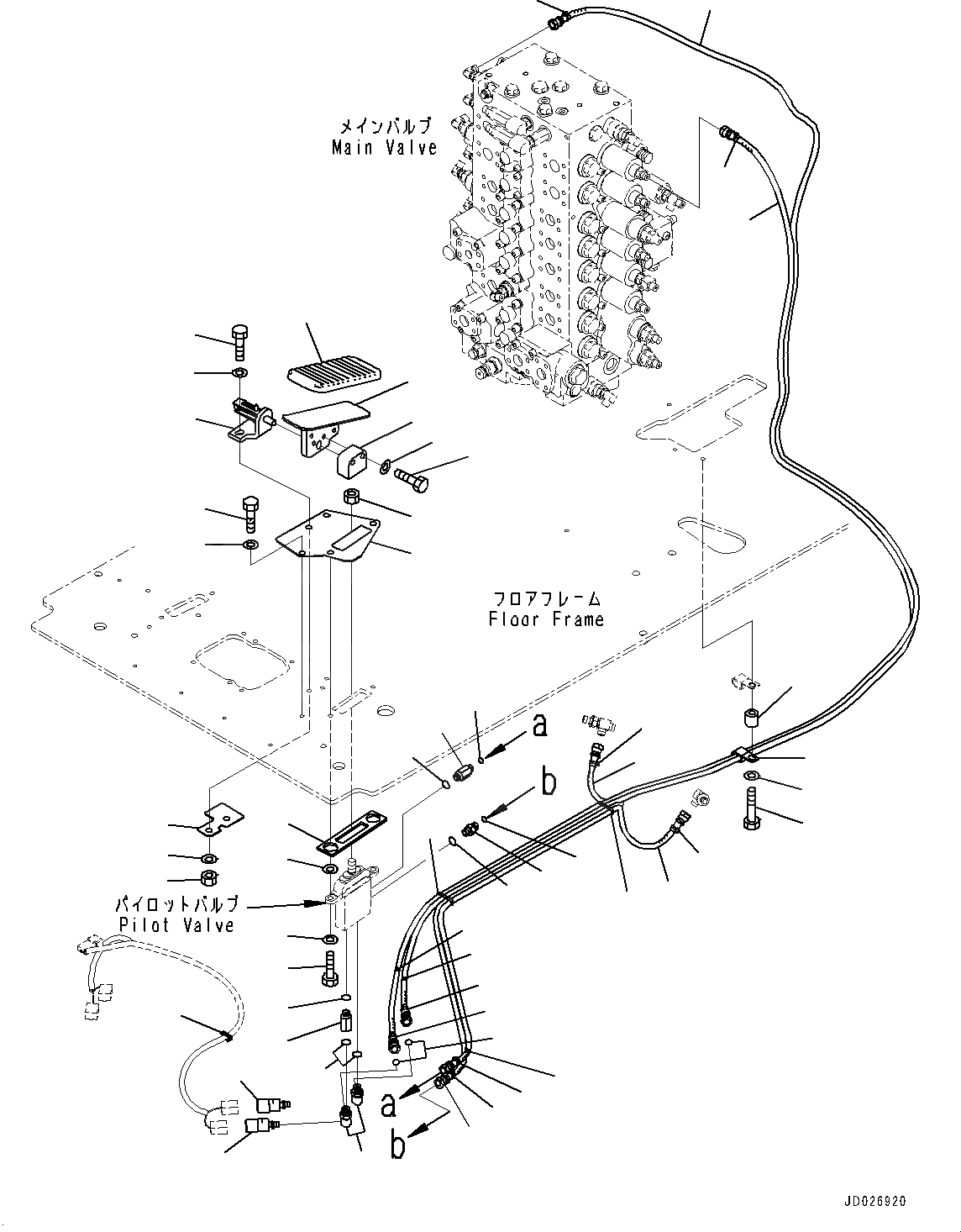 メインバルブ
Main Valve

フロアフレーム
Floor Frame

a

b

パイロットバルブ
Pilot Valve

a

b

JD026920