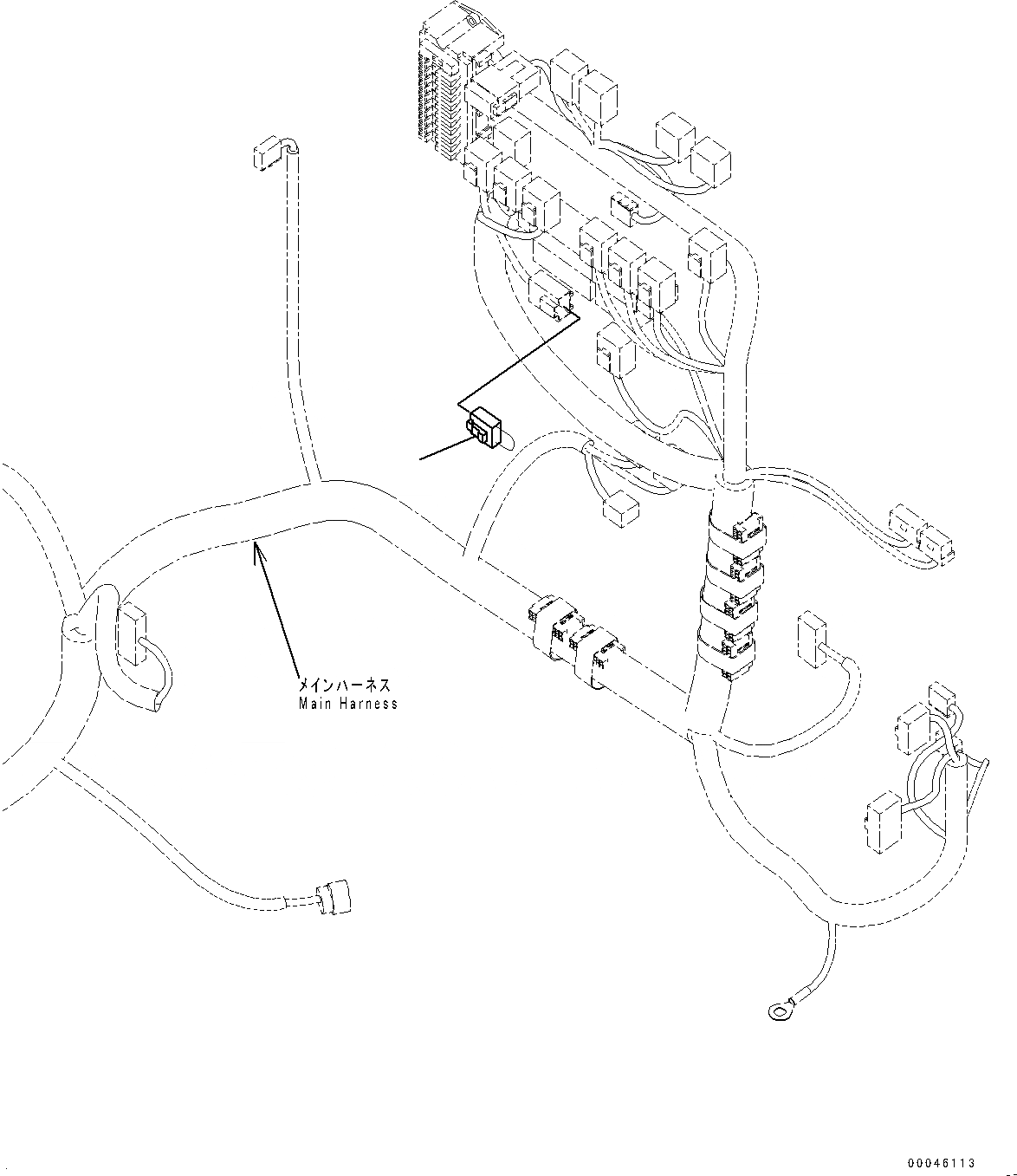 メインハーネス
Main Harness

00046113