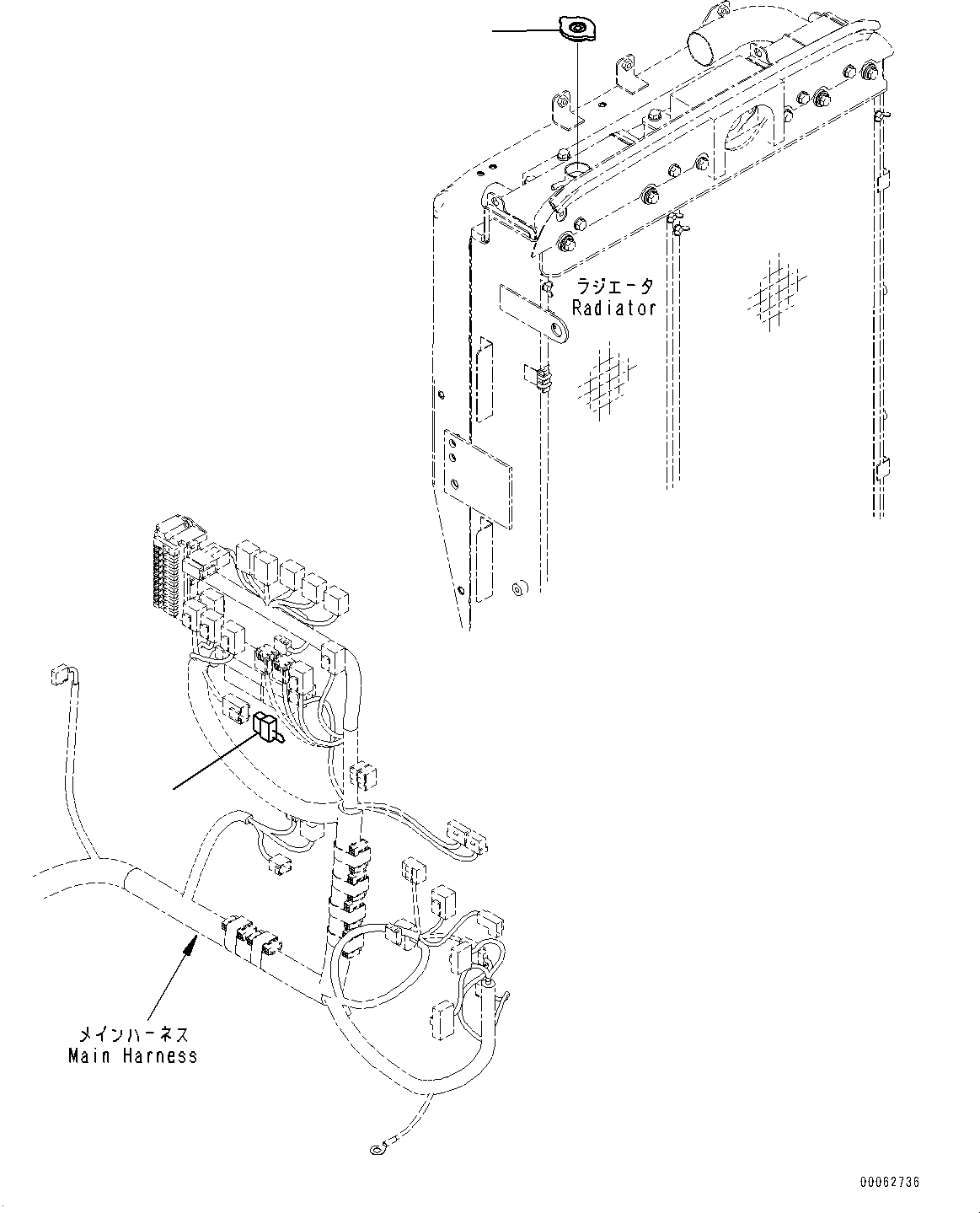 ラジエータ
Radiator

メインハーネス
Main Harness

00062736