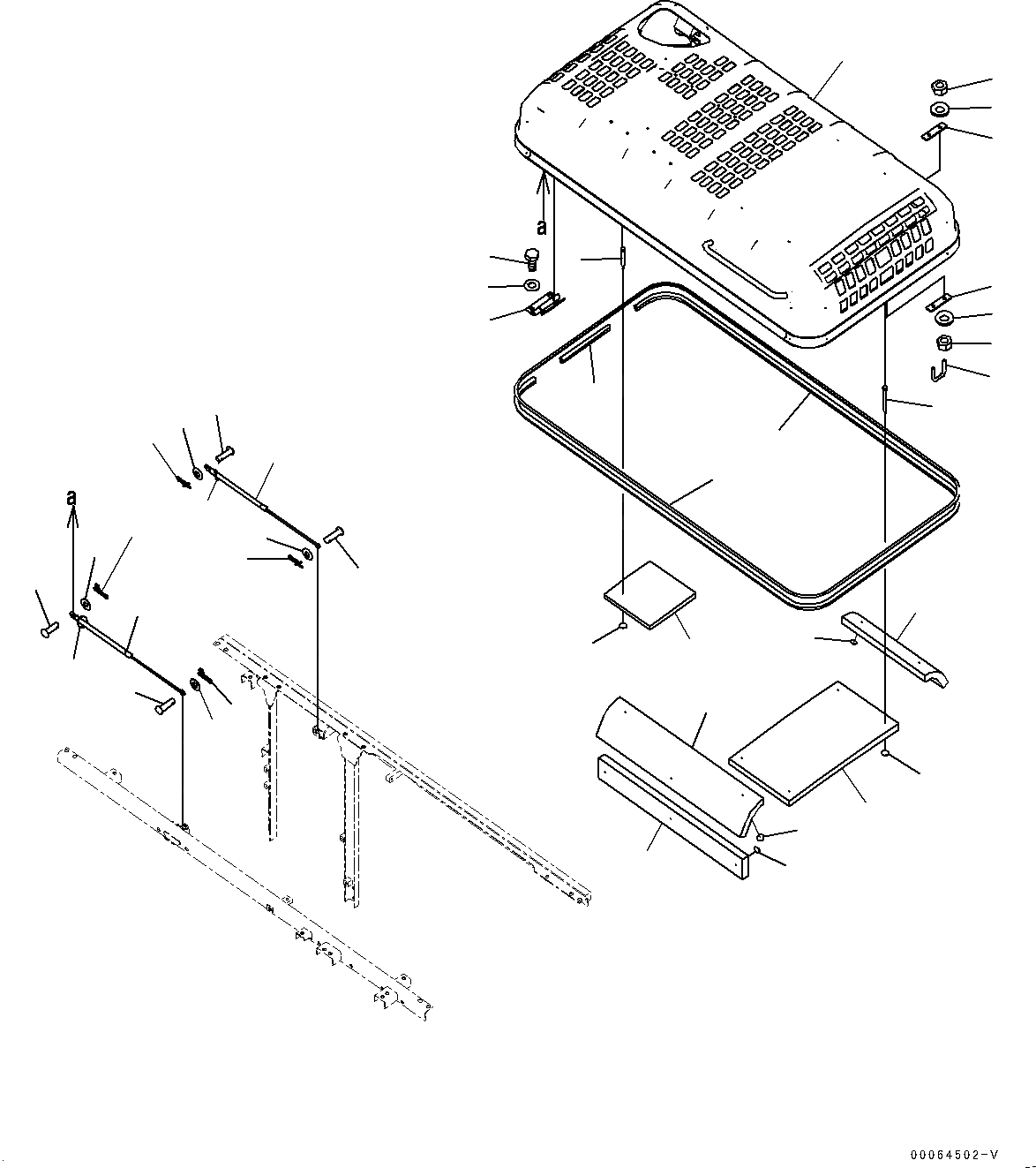 a

a

00064502-V