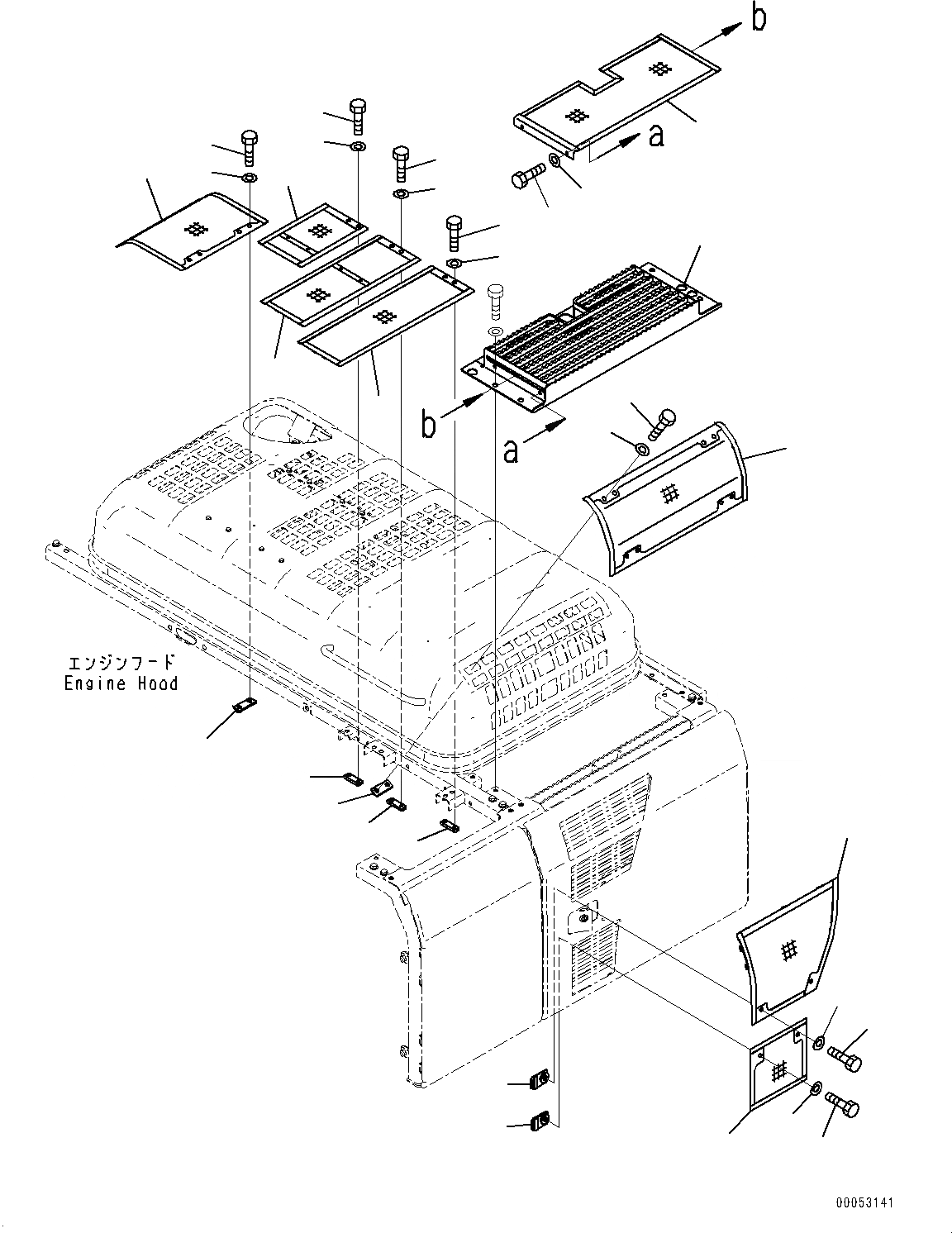 b

a

b

a

エンジンフード
Engine Hood

00053141