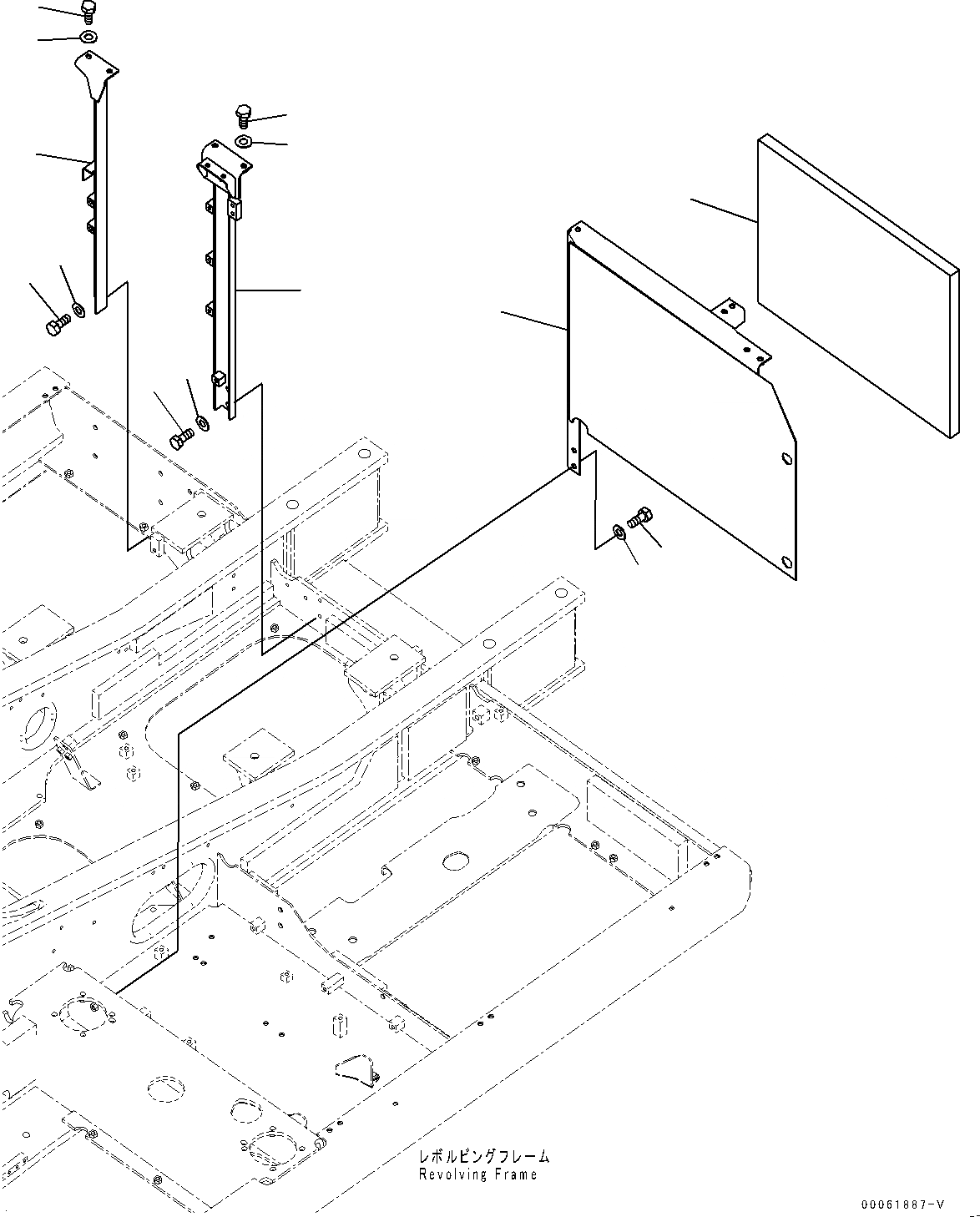 レボルビングフレーム
Revolving Frame

00061887-V