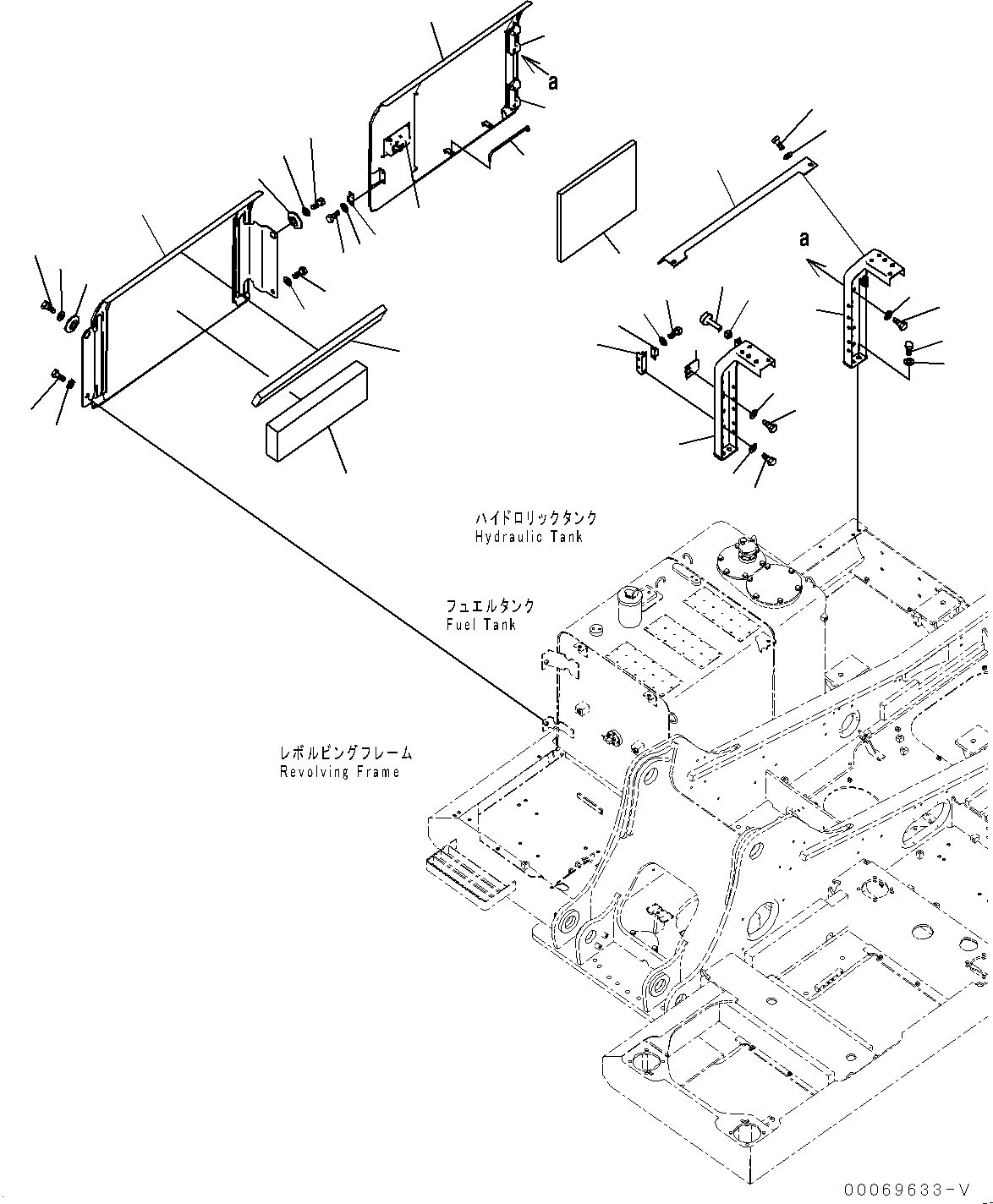 a

a

ハイドロリックタンク
Hydraulic Tank

フュエルタンク
Fuel Tank

レボルビングフレーム
Revolving Frame

00069633-V